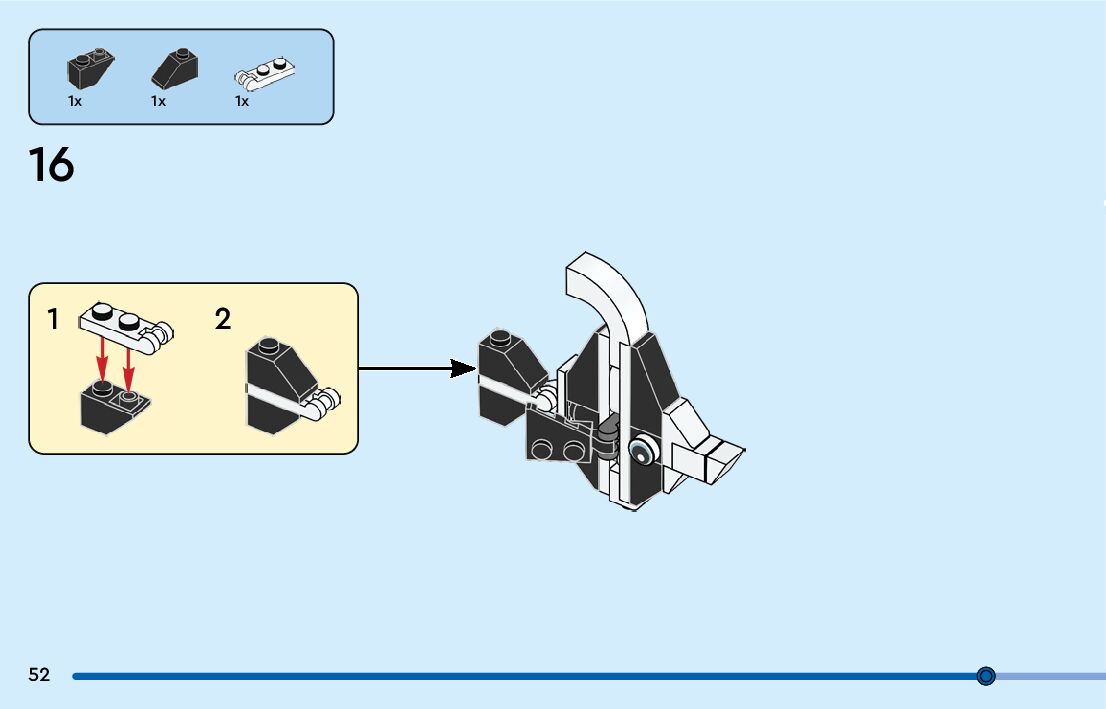 1x 1x 1x

16

1

2

52