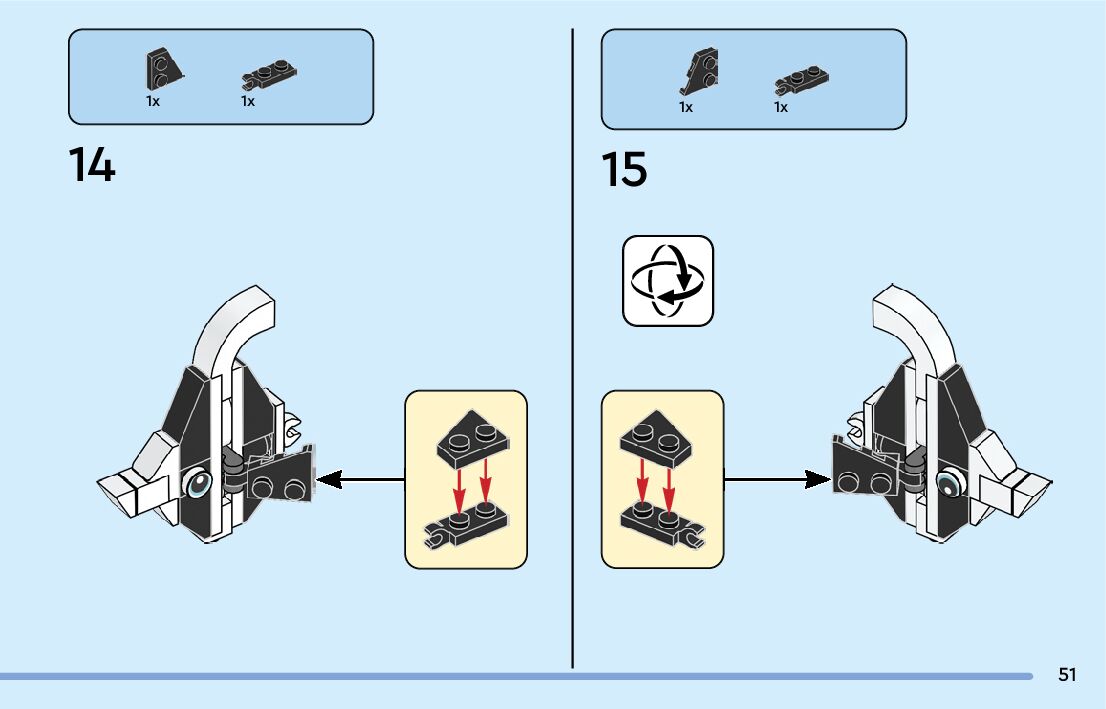 1x 1x

14

1x 1x

15

51