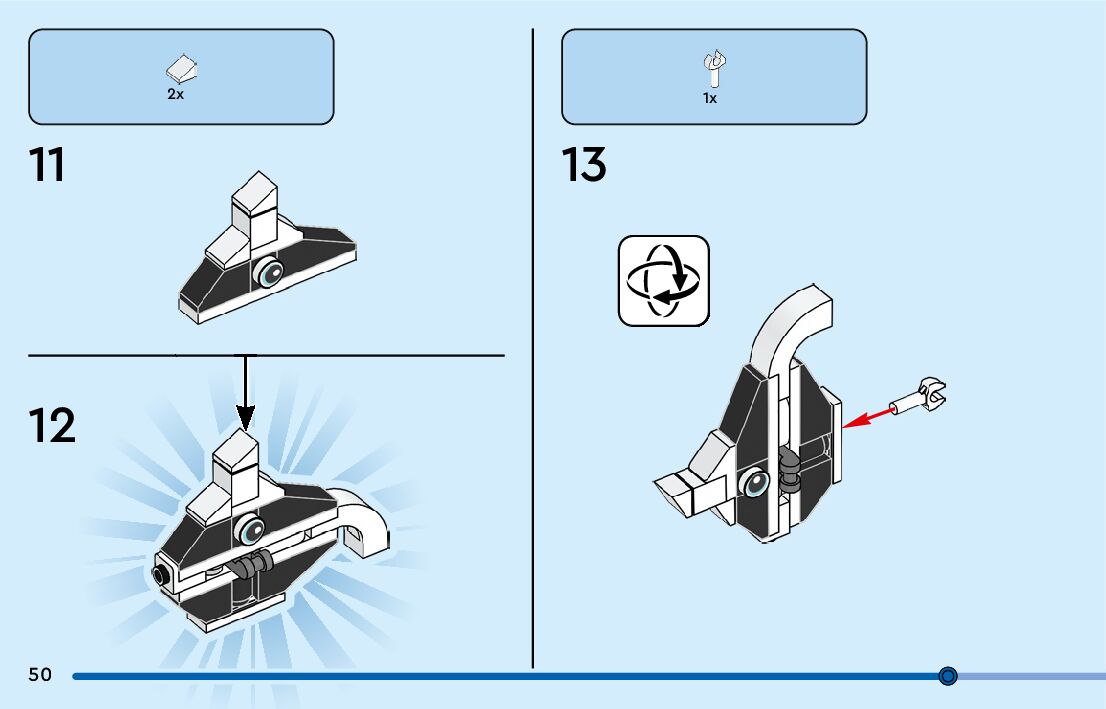 2x

11

12

1x

13

50