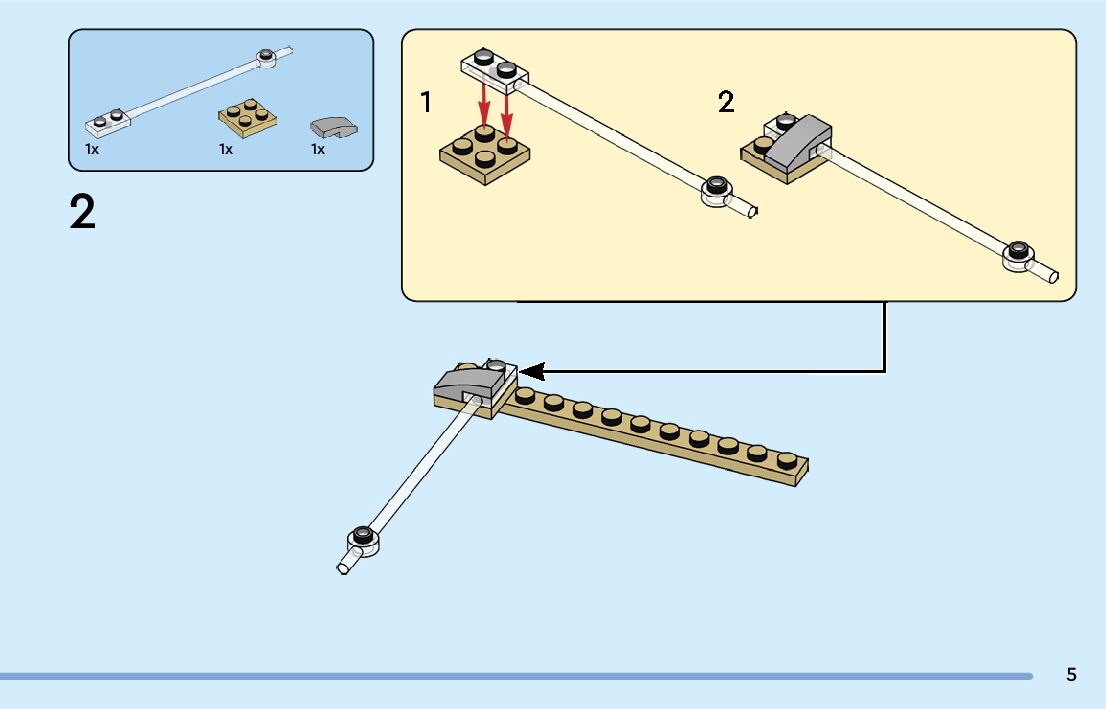 1x
1x
1x

2

1

2

5