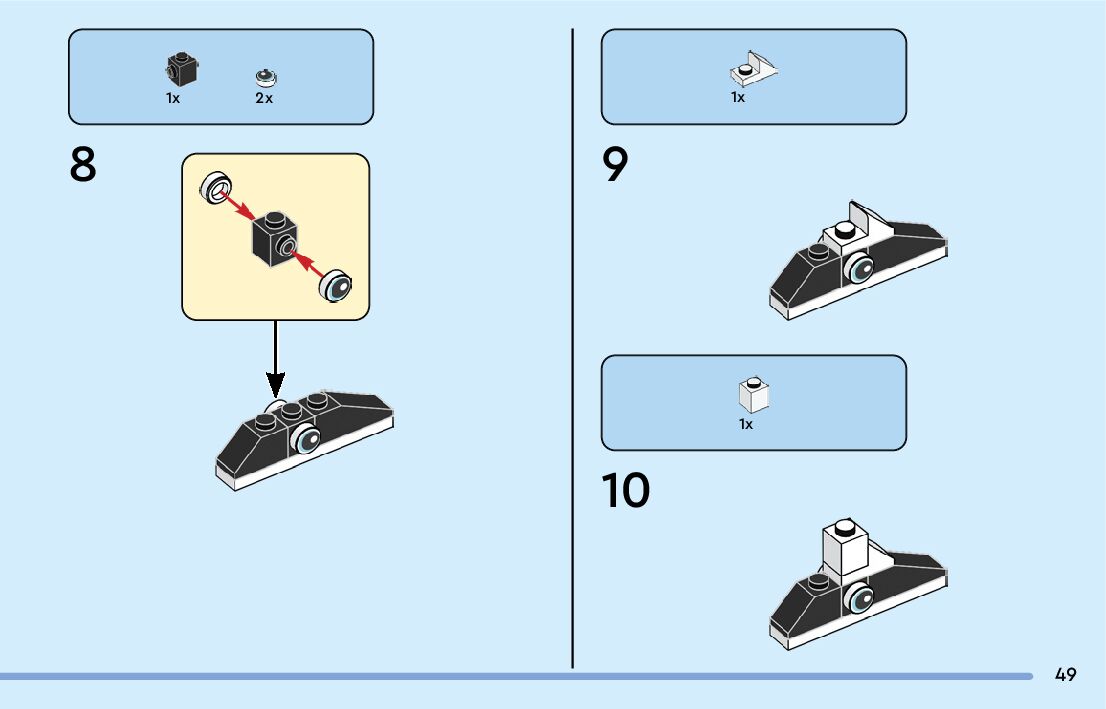 1x 2x

8

1x

9

1x

10

49