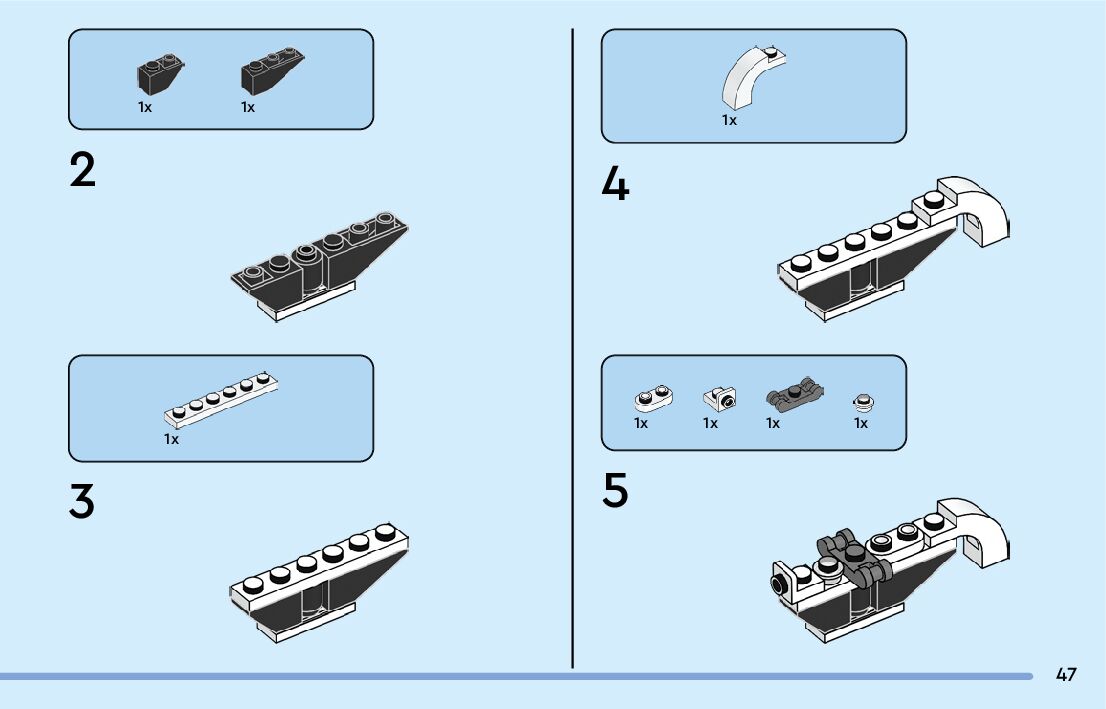 1x 1x

2

1x

3

1x

4

1x 1x 1x 1x

5

47