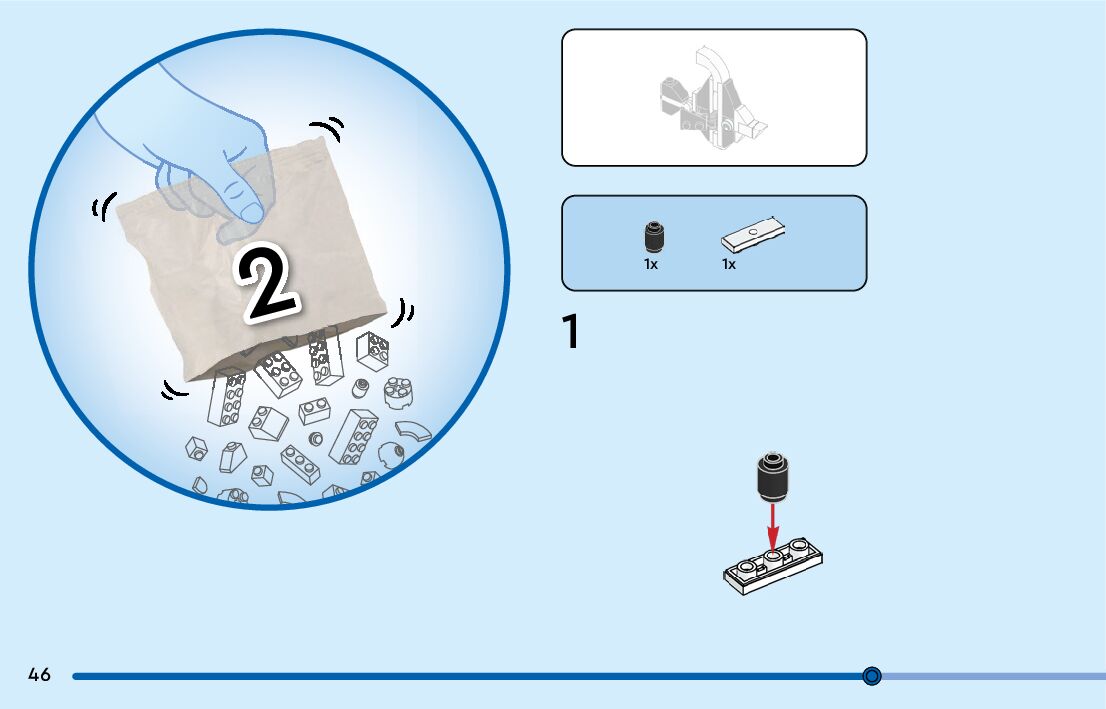 2

1x 1x

1

46