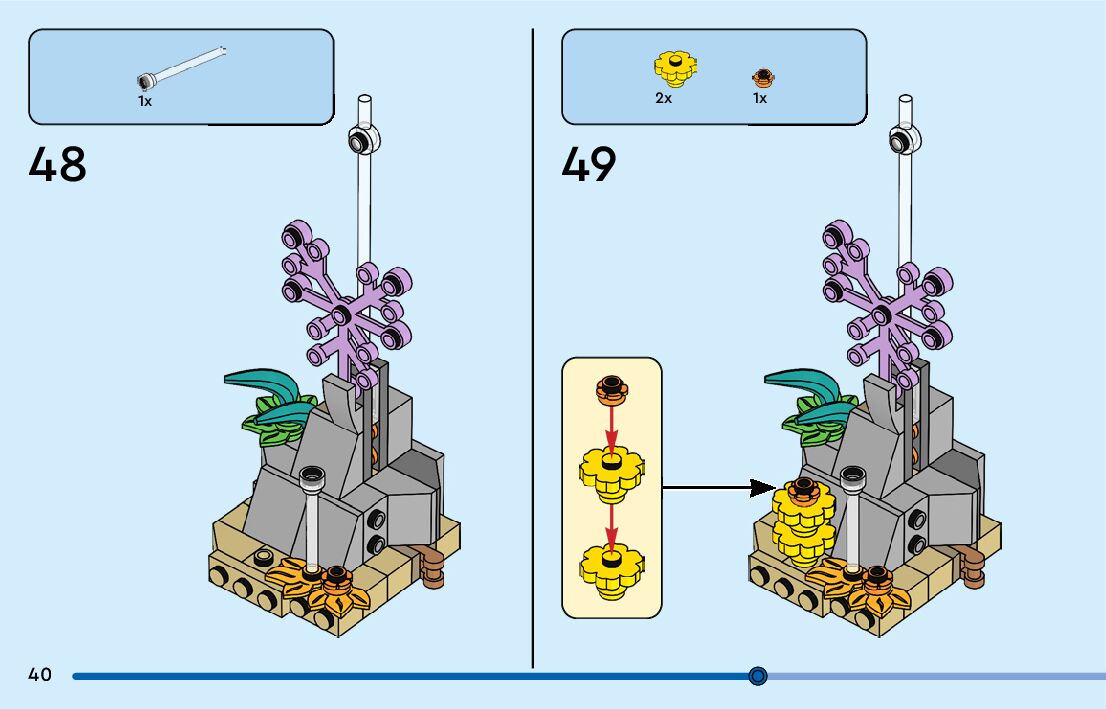 1x

48

2x

1x

49

40