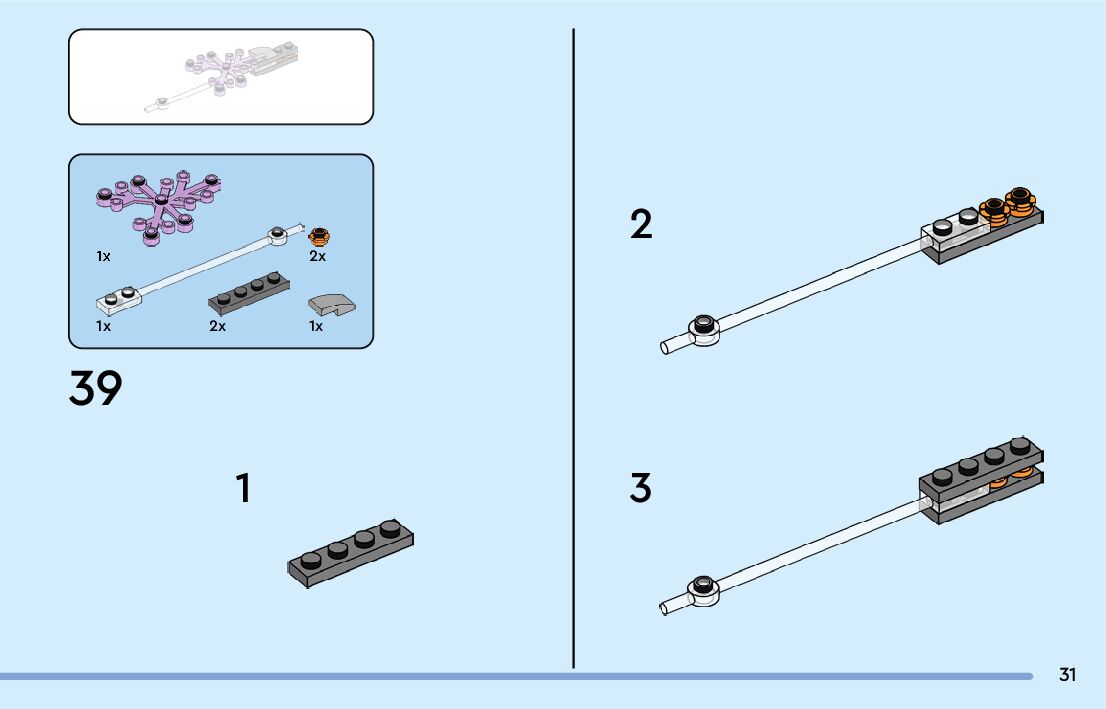 1x
2x
1x
2x
1x

39

1

2

3

31