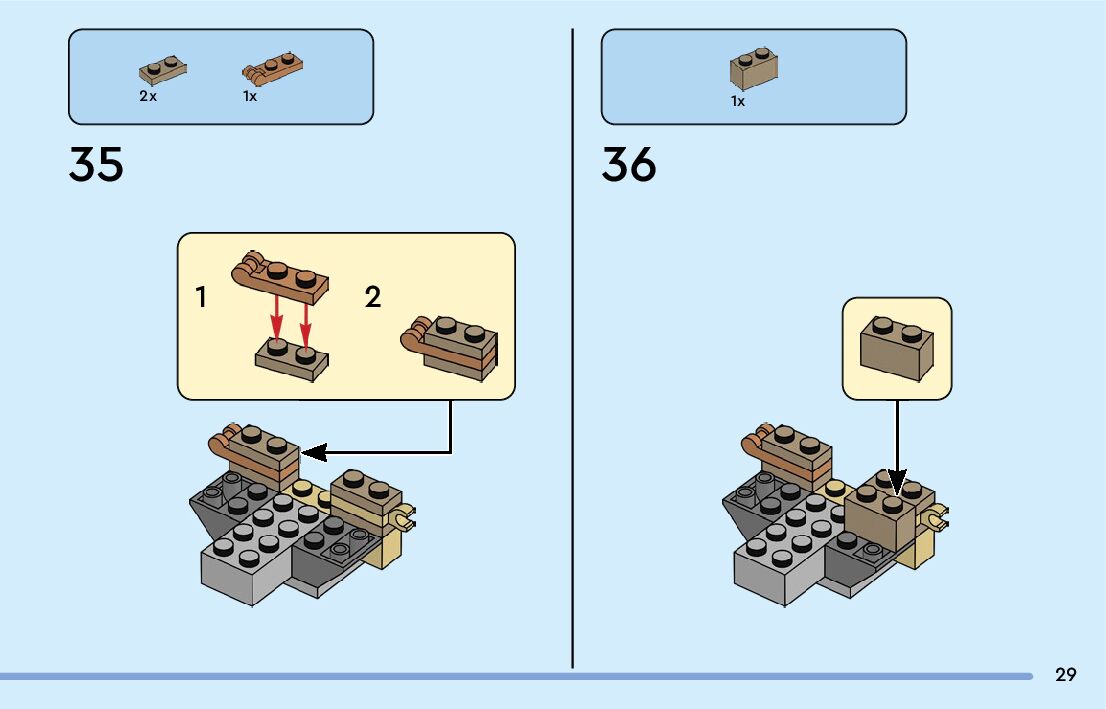 2x

1x

35

1

2

1x

36

29