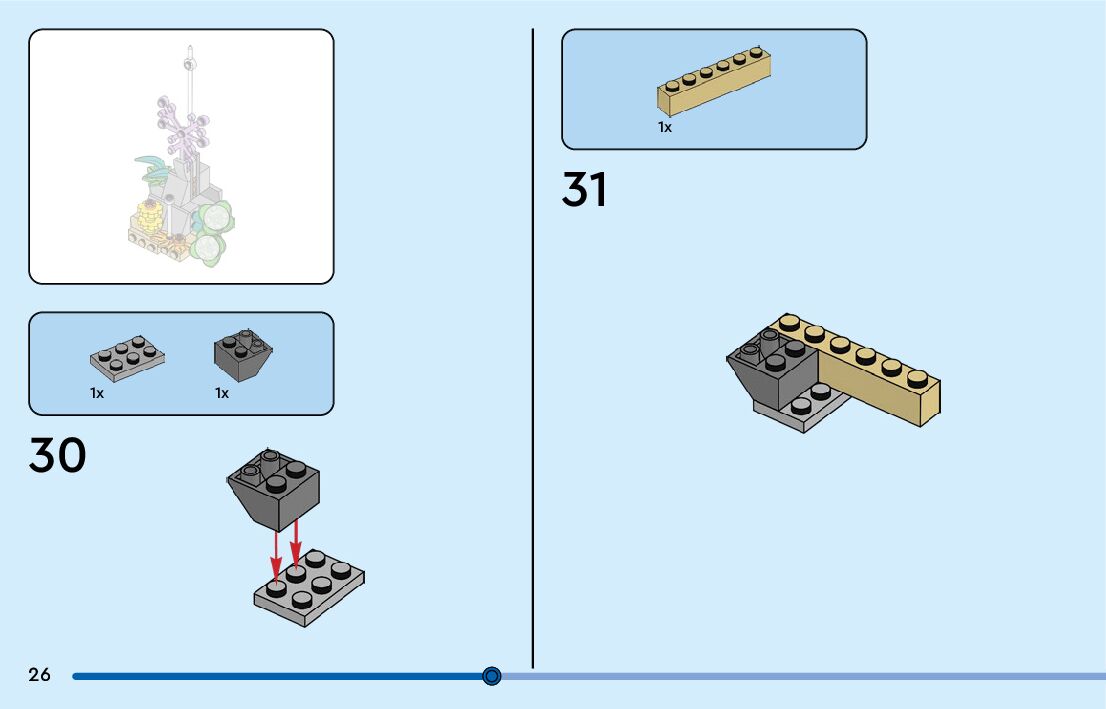 1x 1x

30

1x

31

26