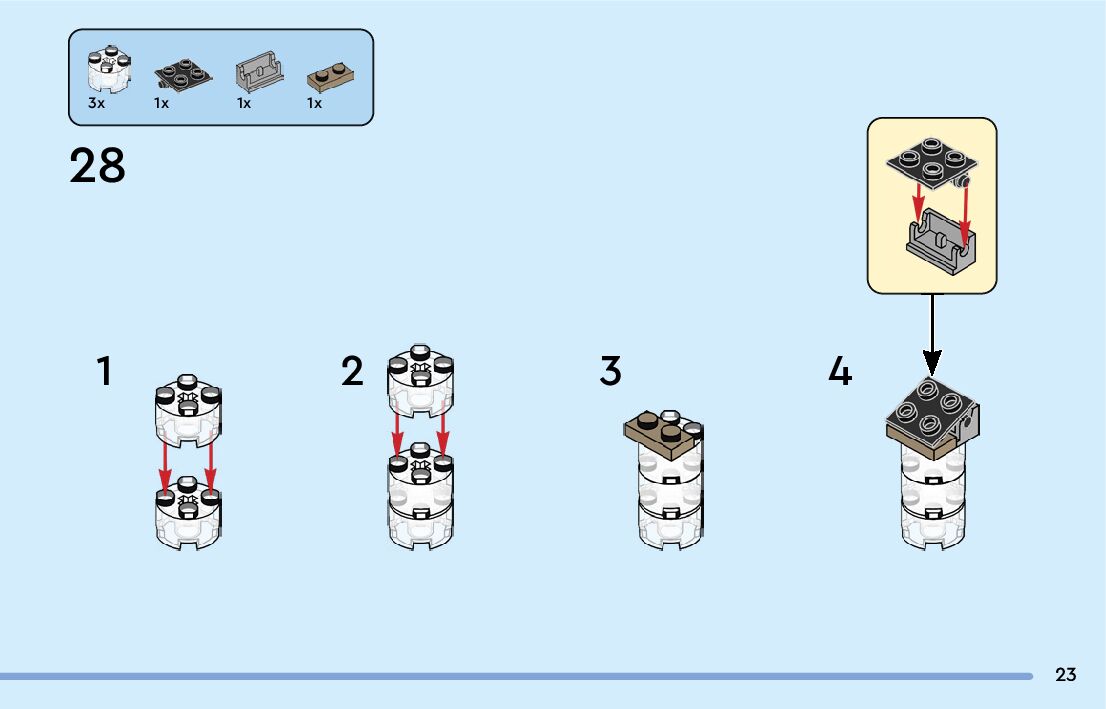 3x 1x 1x 1x

28

1

2

3

4

23