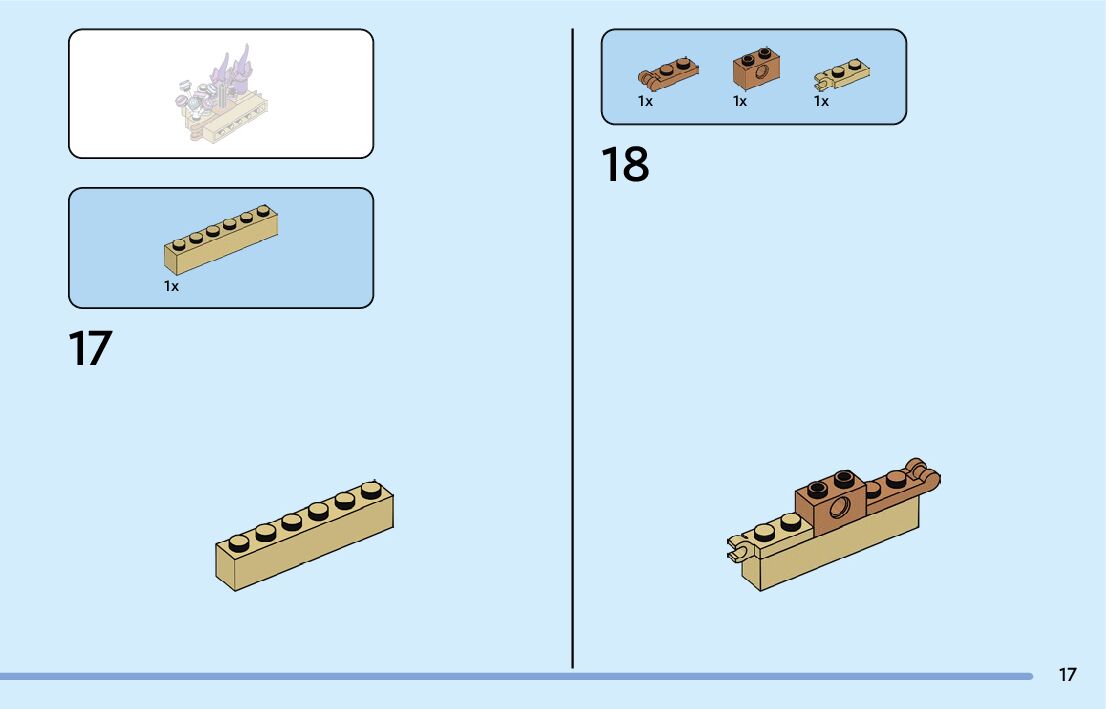 1x

17

1x 1x 1x

18

17