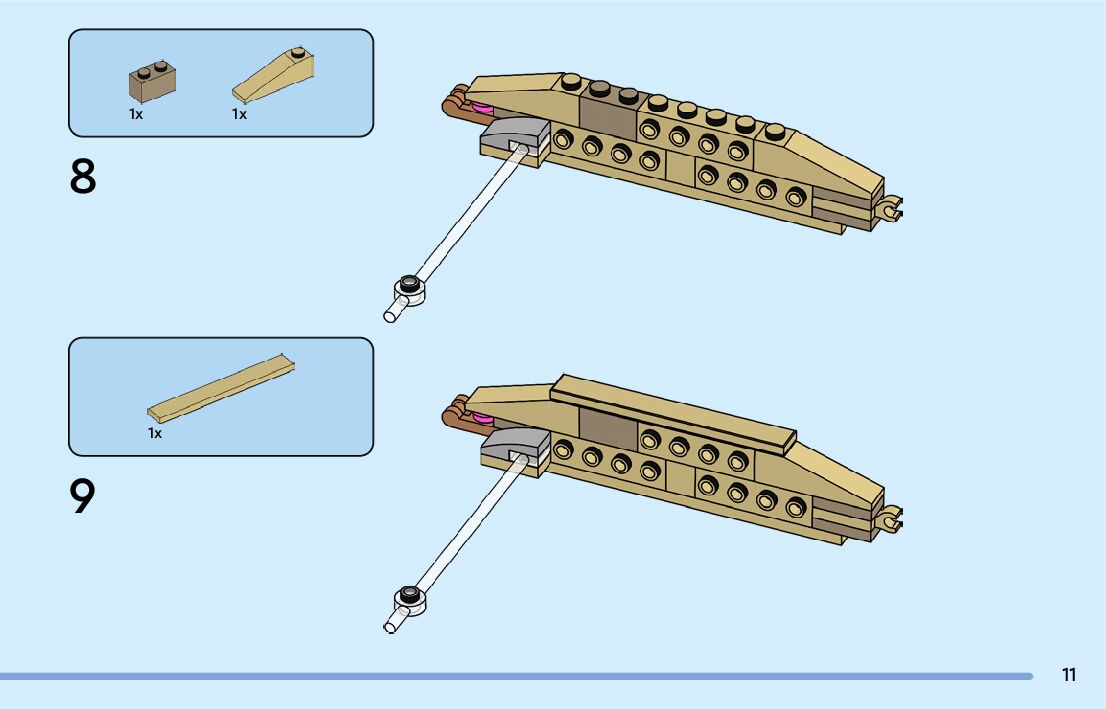 1x 1x

8

1x

9

11