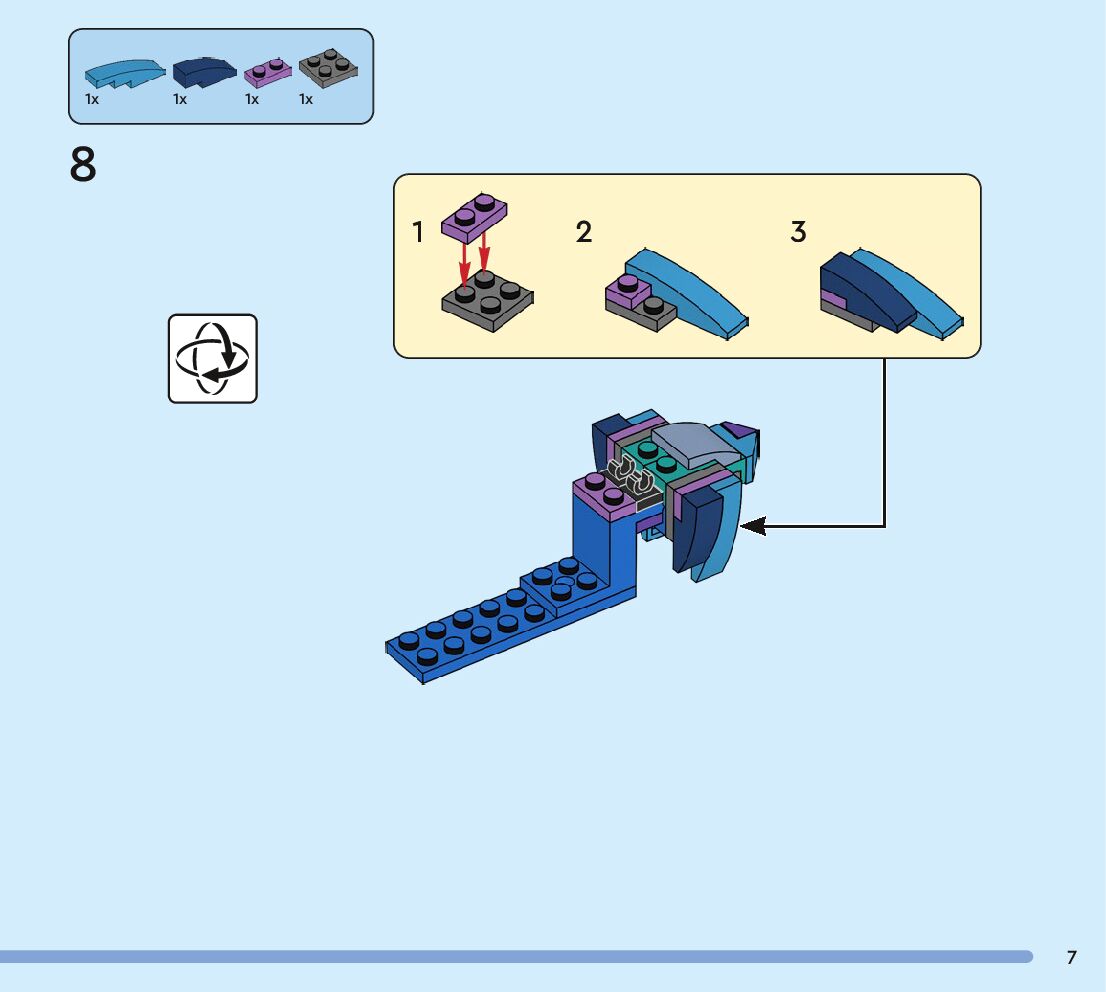 1x 1x 1x 1x

8

1

2

3

7