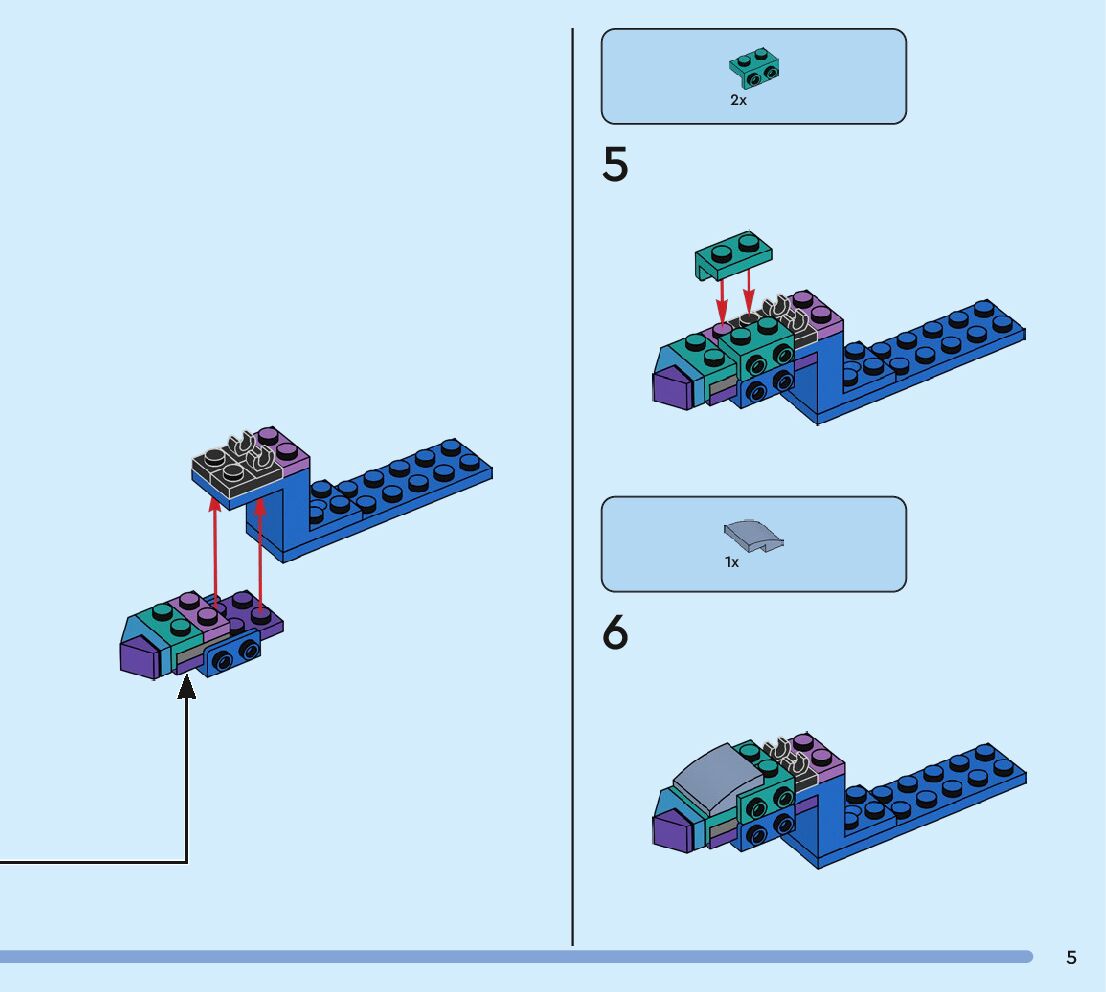 2x

5

1x

6

5