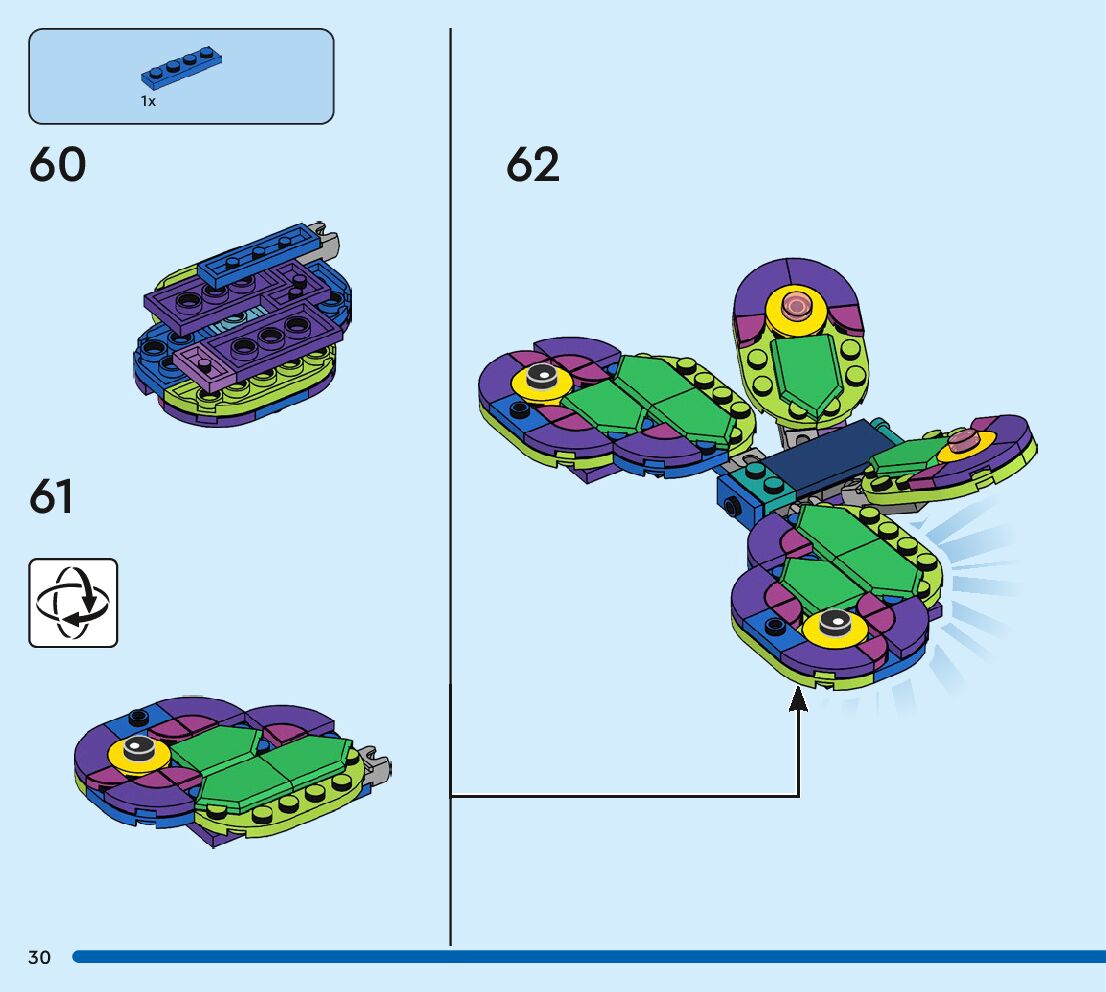 1x

60

61

62

30