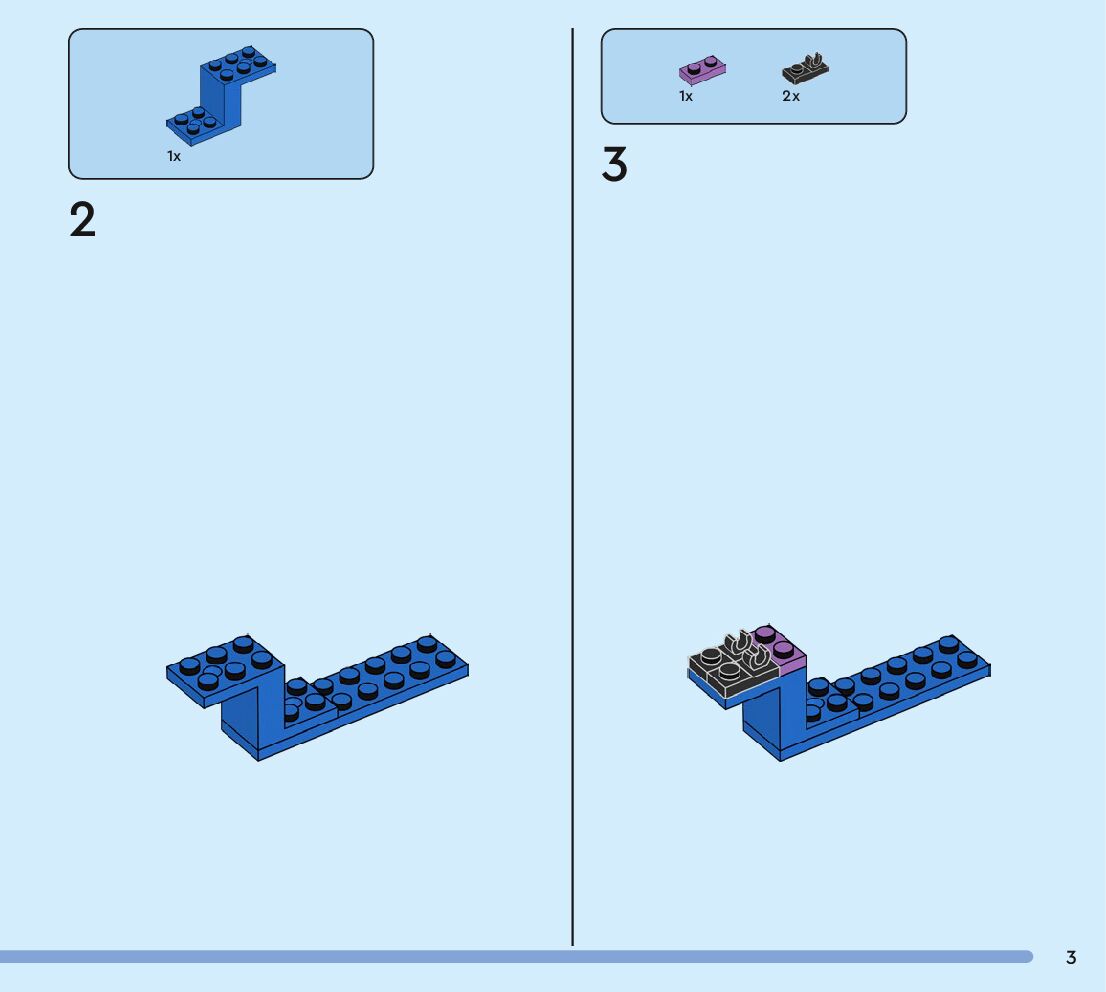 1x

2

1x

2x

3

3