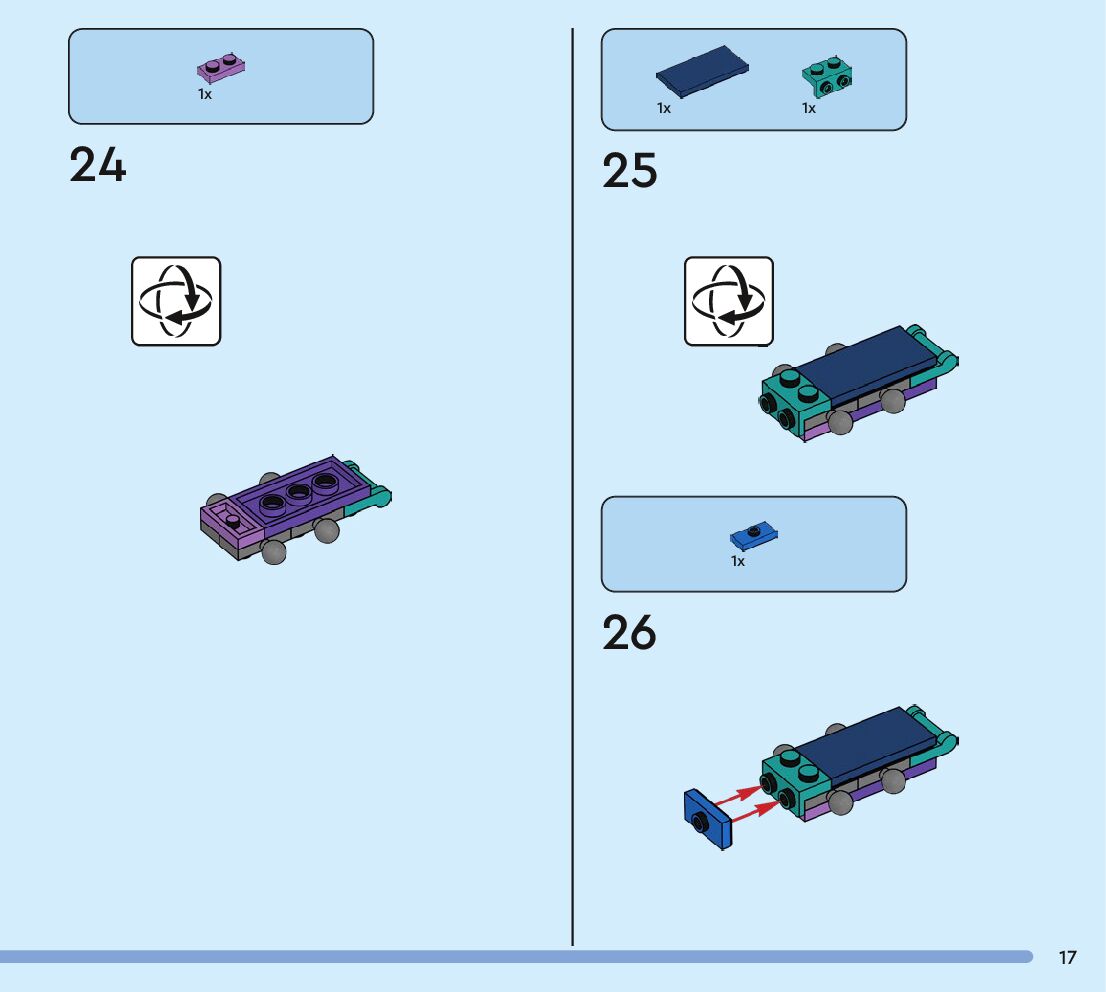 1x

24

1x 1x

25

1x

26

17