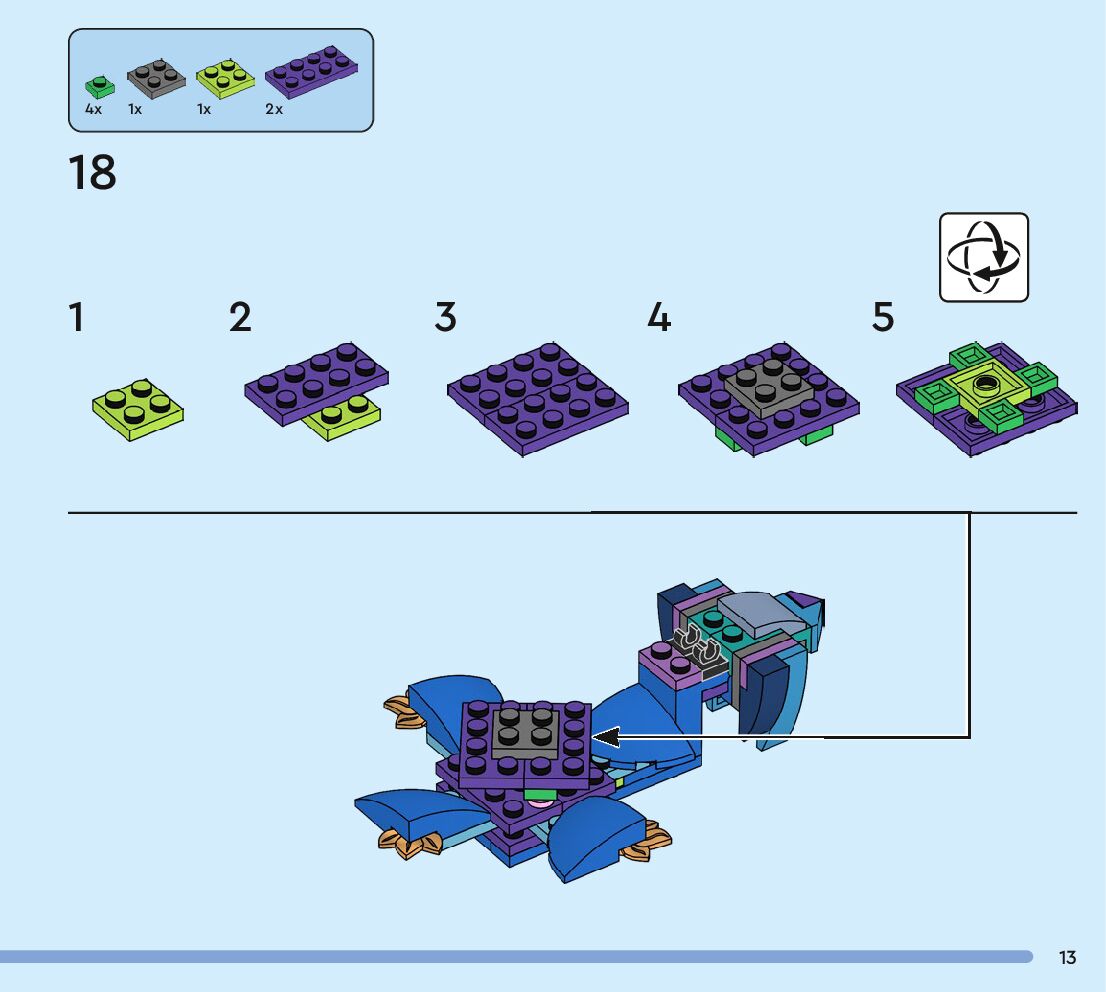 4x 1x 1x 2x

18

1 2 3 4 5

13