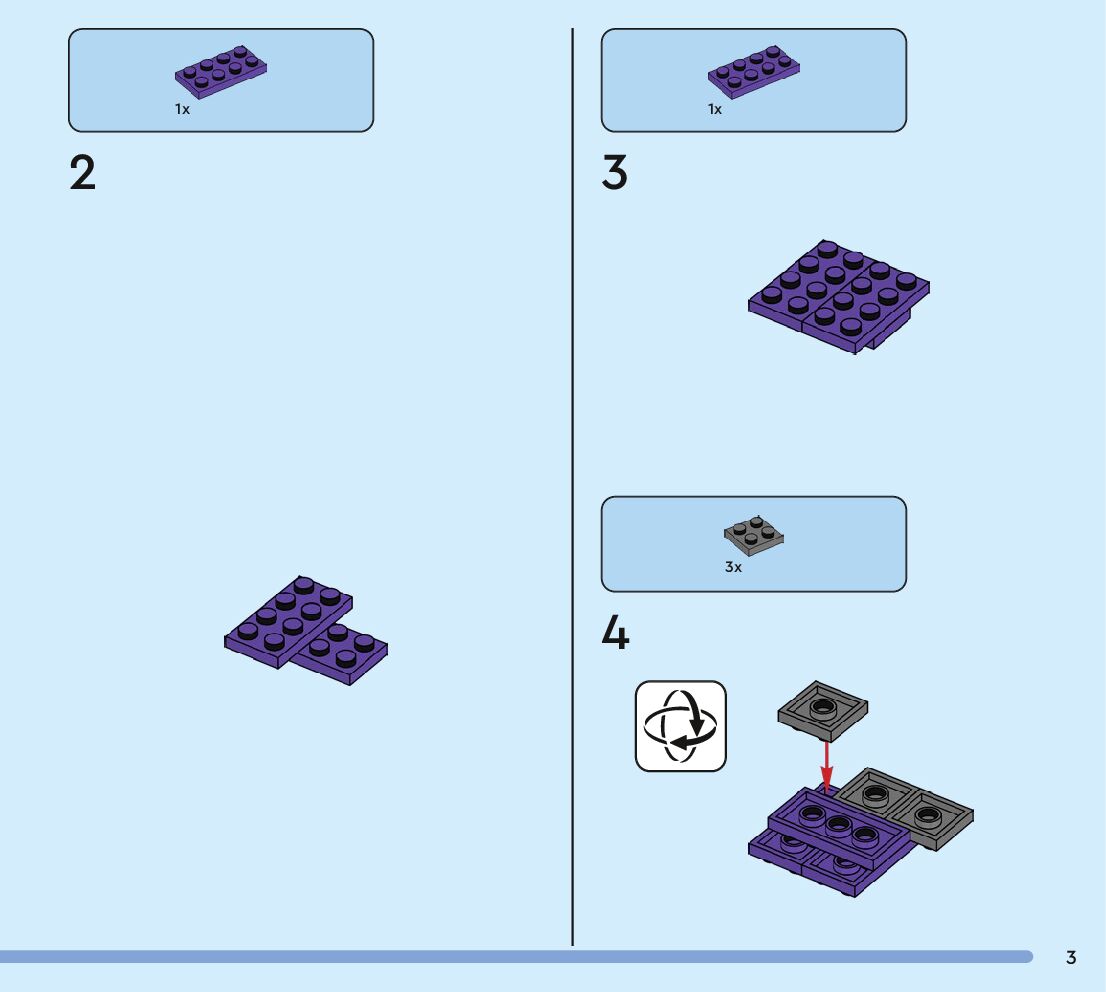 1x

2

1x

3

3x

4

3