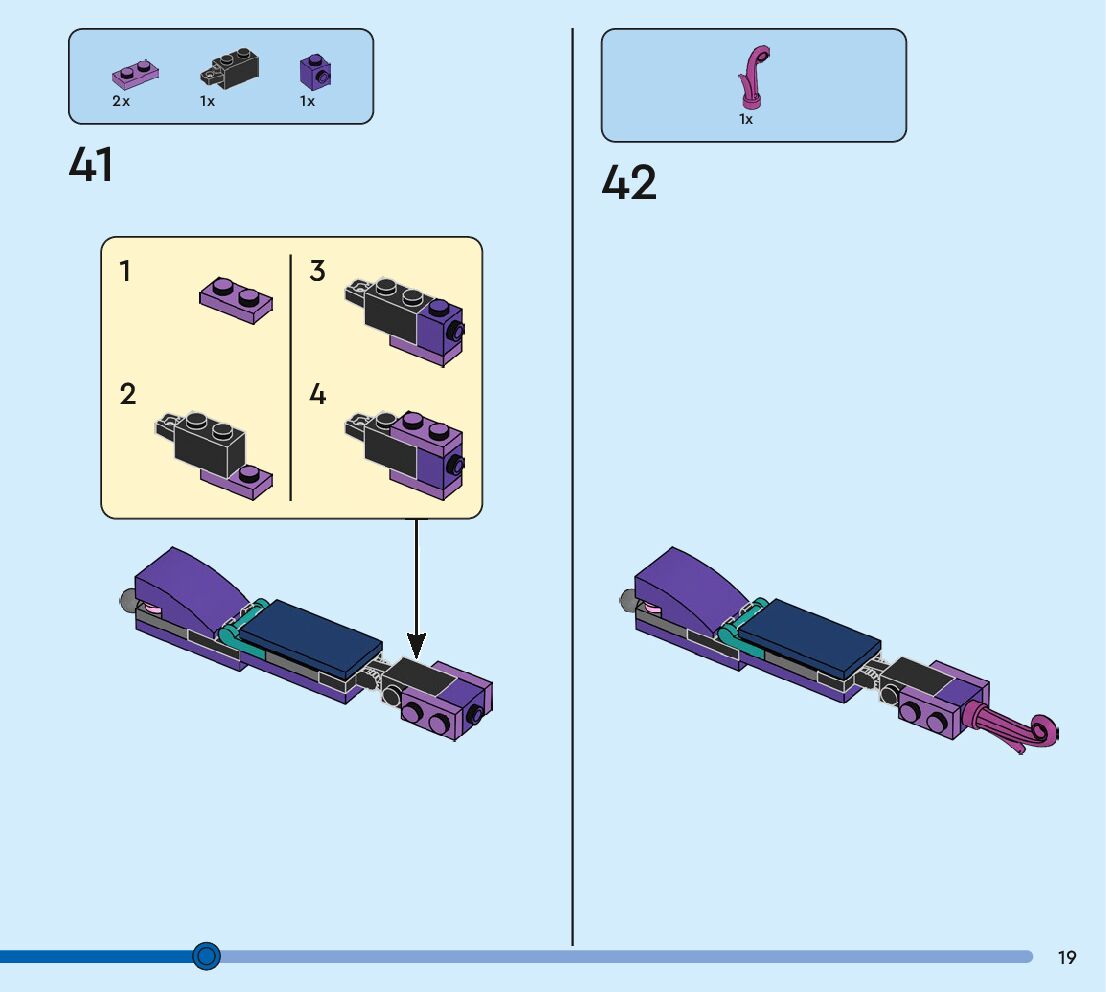 2x 1x 1x

41

1

2

3

4

1x

42

19