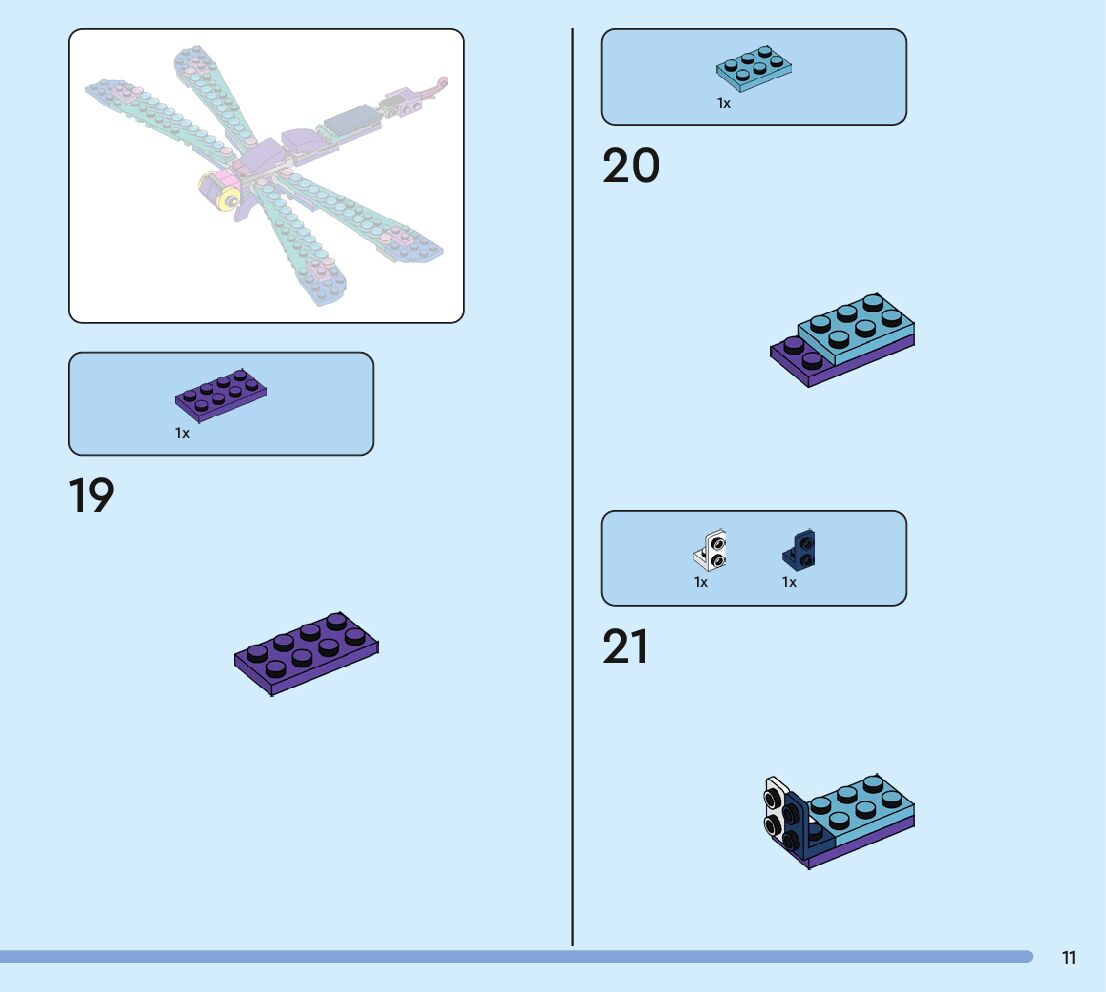 1x

19

1x

20

1x

1x

21

11