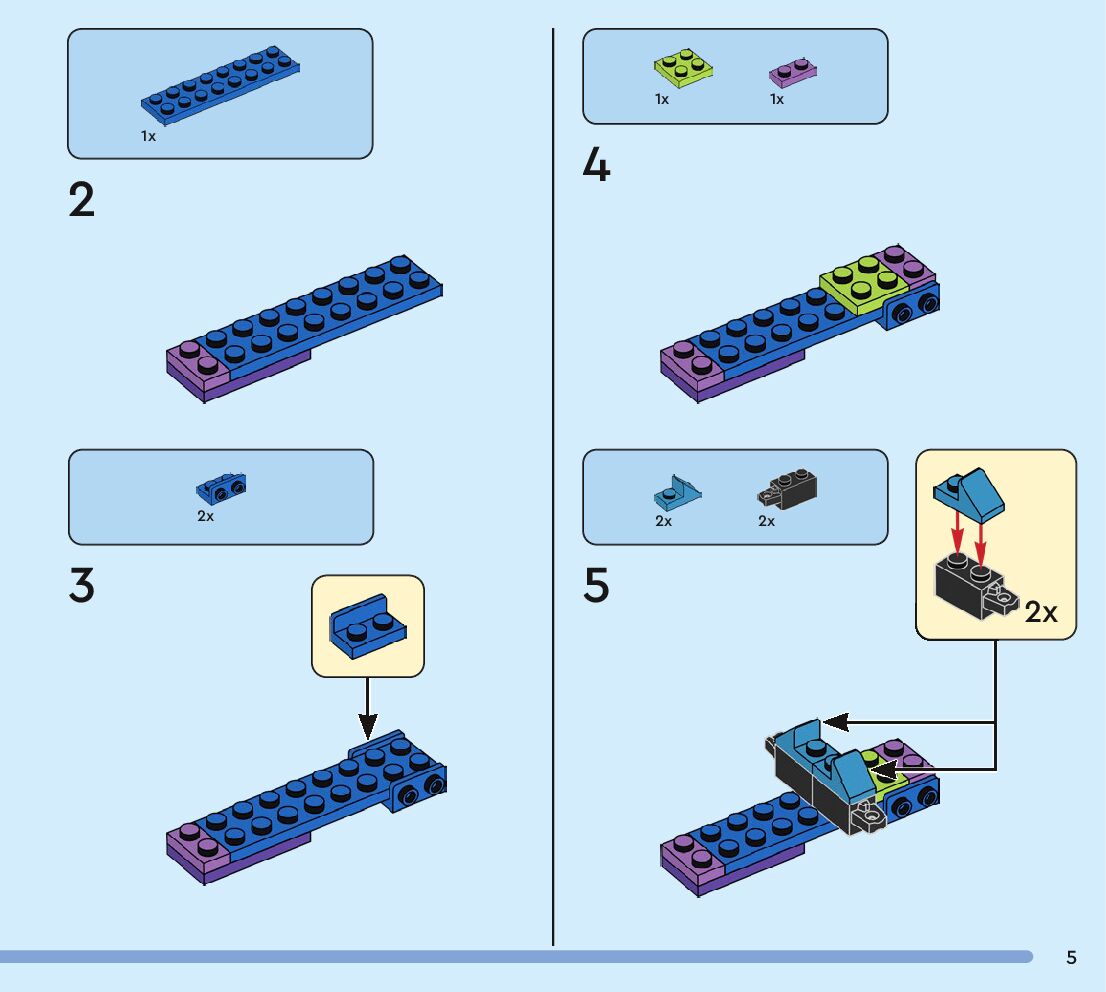 1x

2

2x

3

1x 1x

4

2x 2x

5

2x

5