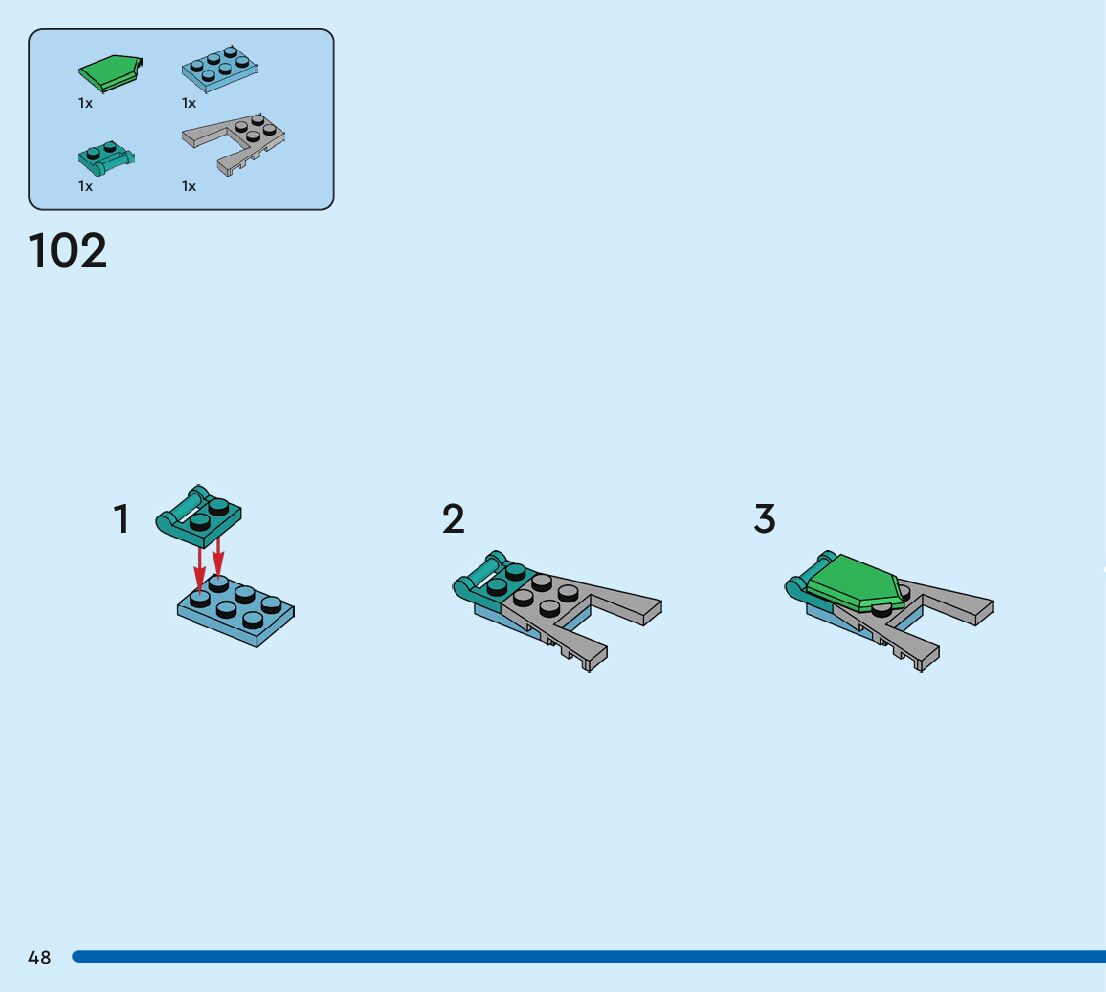 1x 1x
1x 1x

102

1

2

3

48