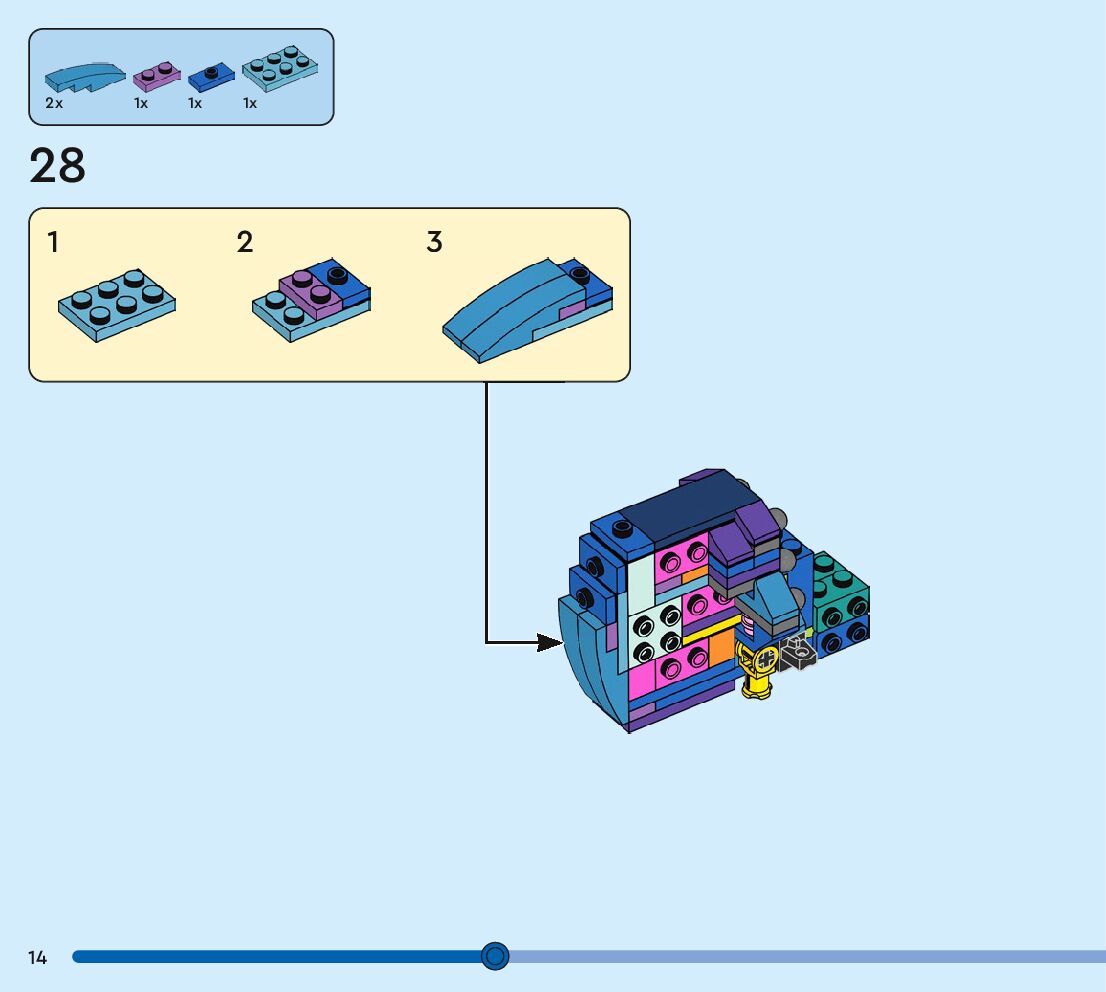 2x 1x 1x 1x

28

1 2 3

14