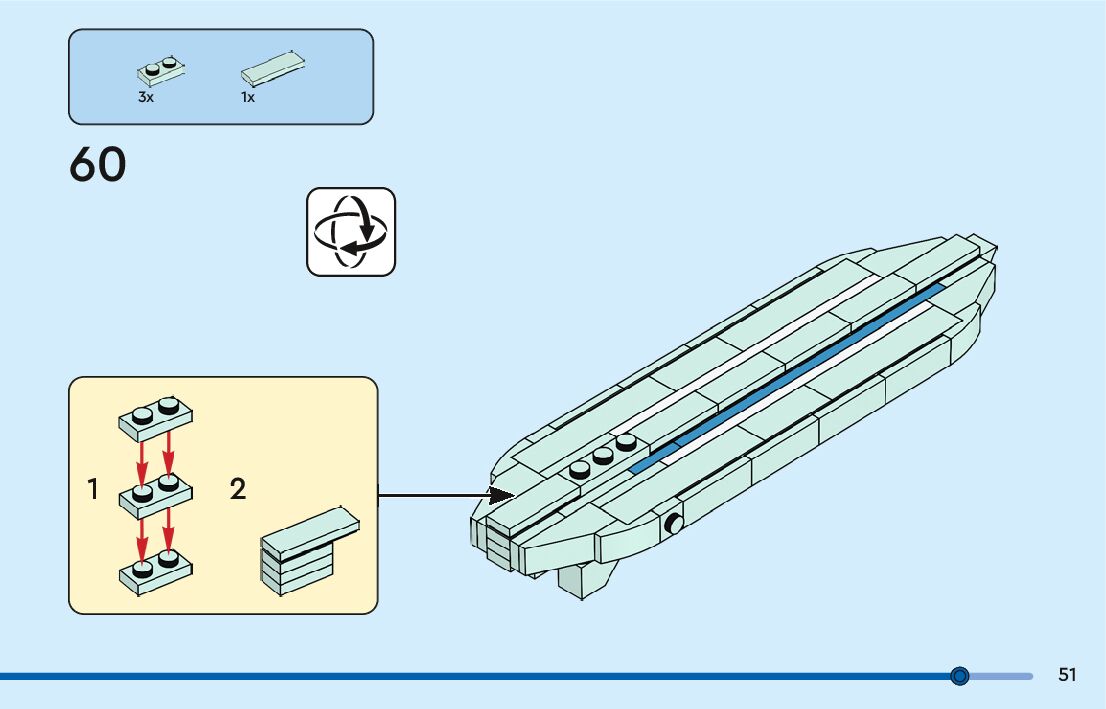 3x
1x

60

1
2

51