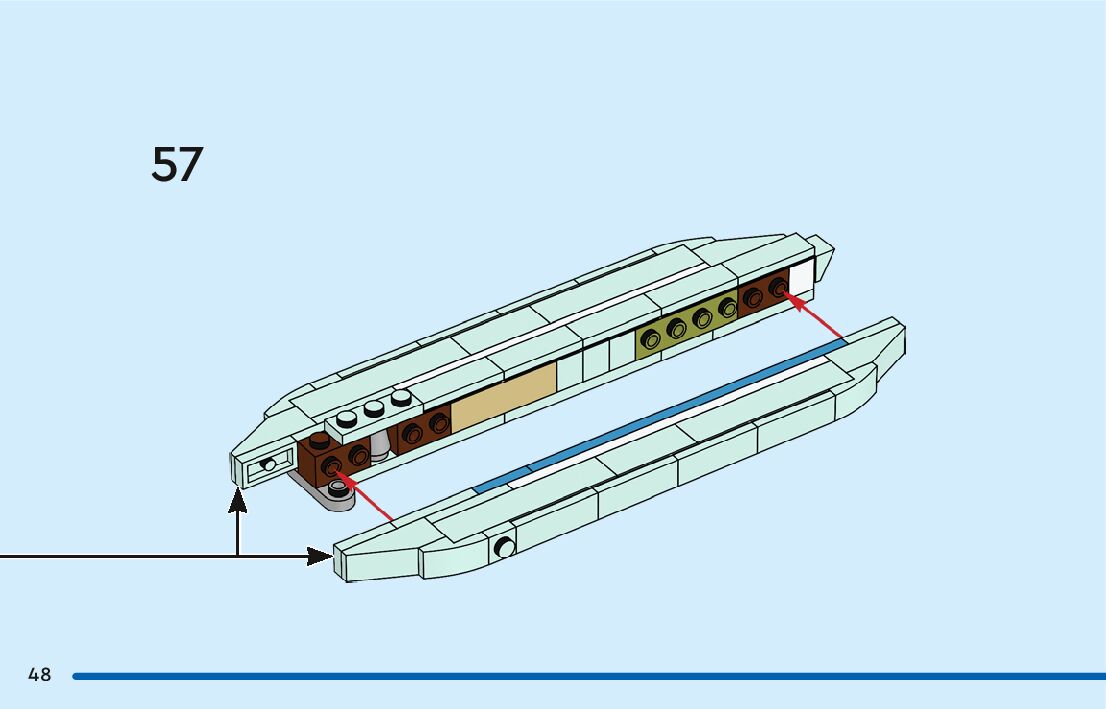 57

48