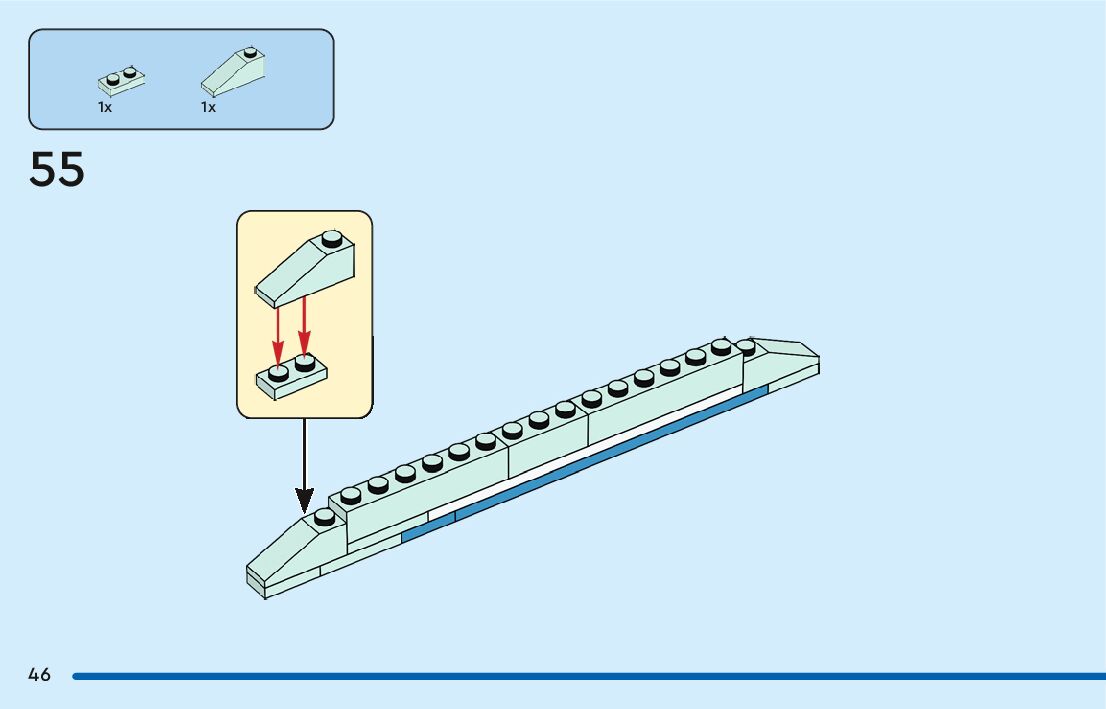 1x 1x

55

46