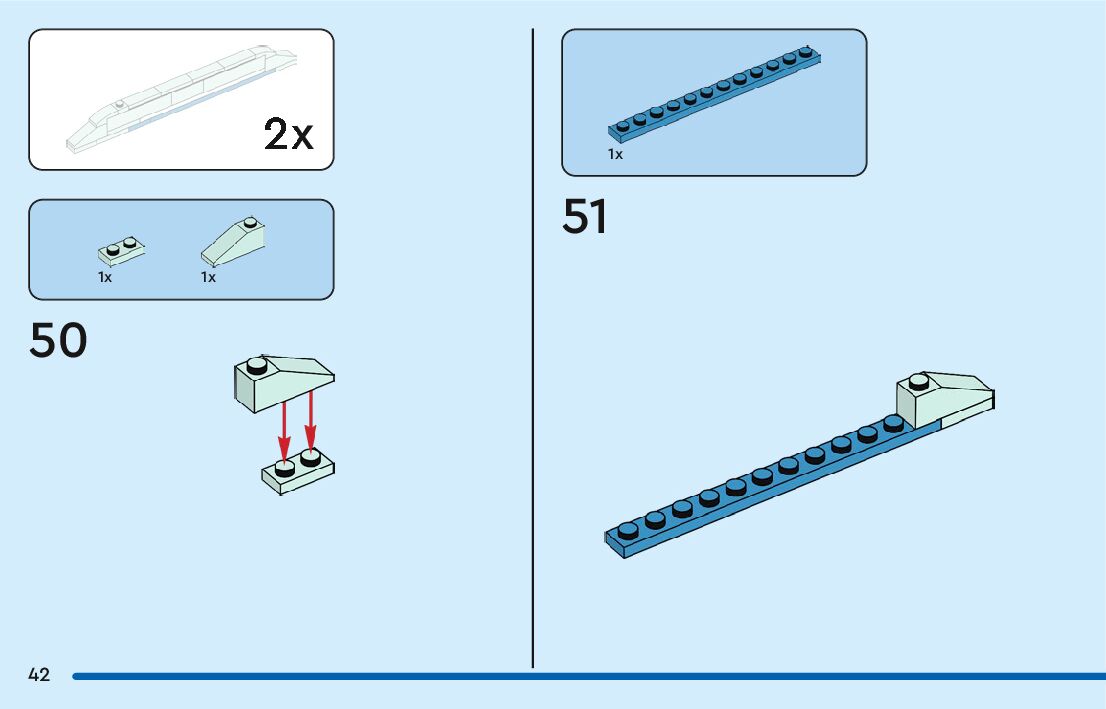 2x

1x 1x

50

1x

51

42