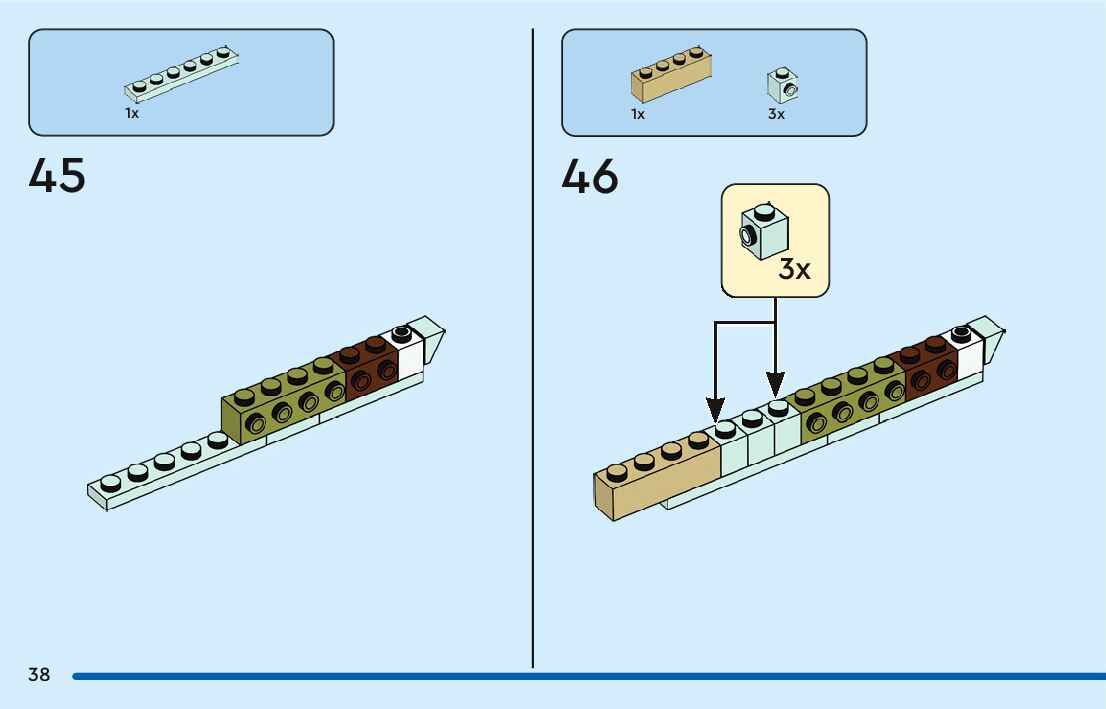 1x

45

1x

3x

46

3x

38