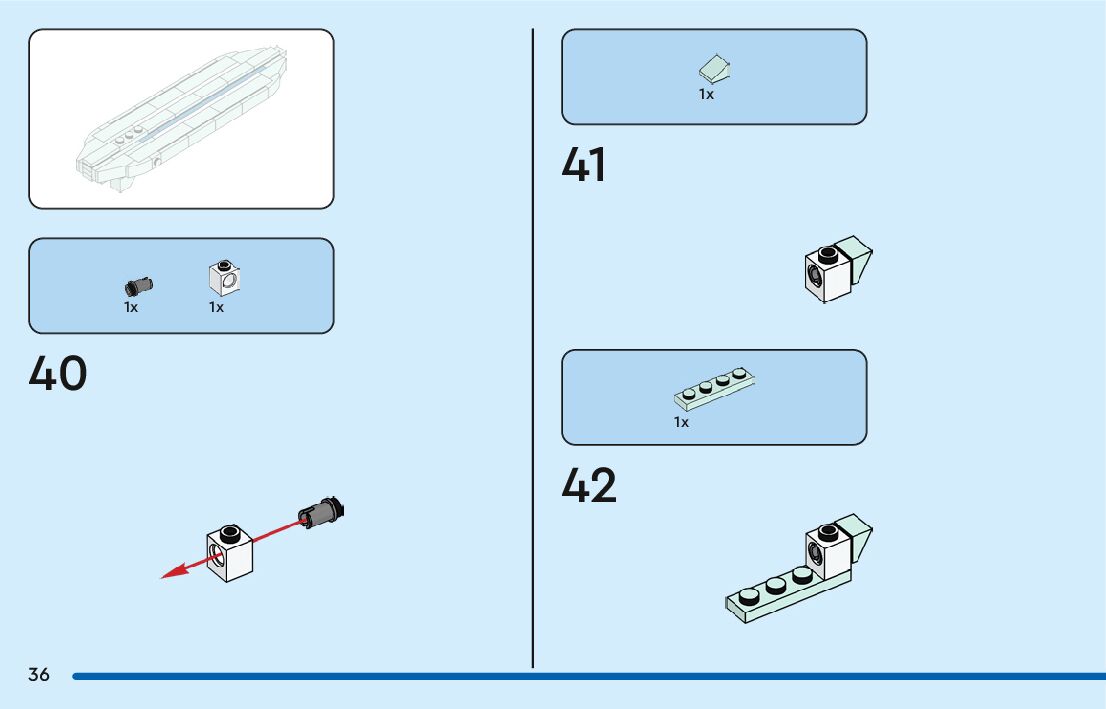 1x 1x

40

1x

41

1x

42

36