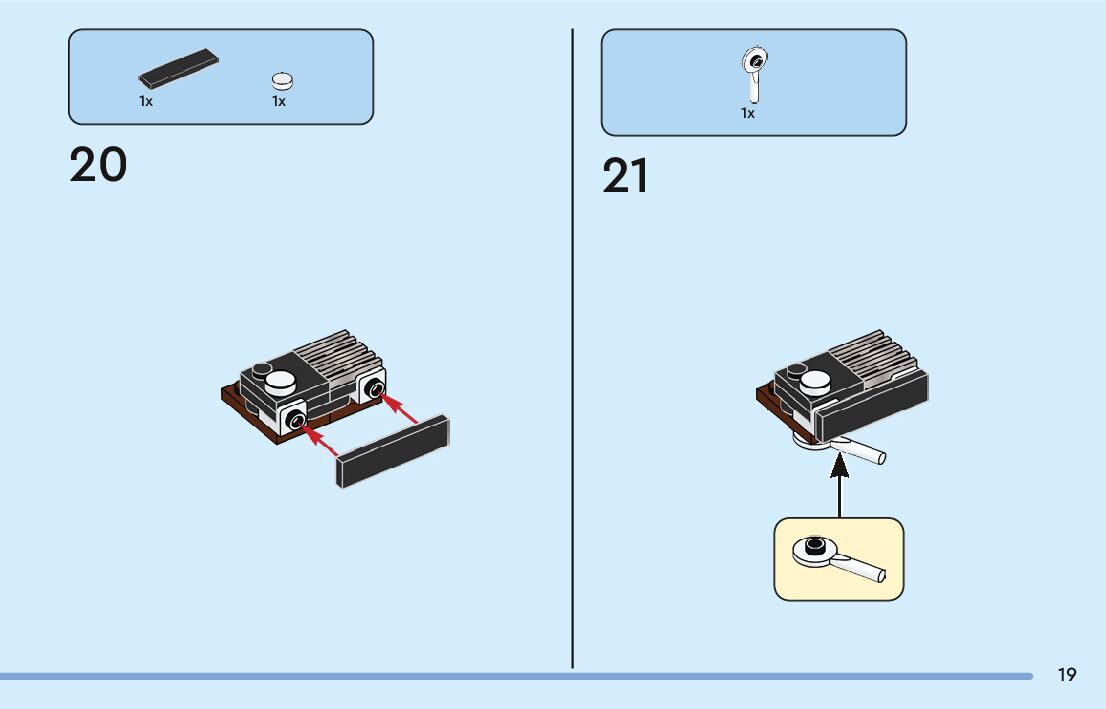 1x 1x

20

1x

21

19