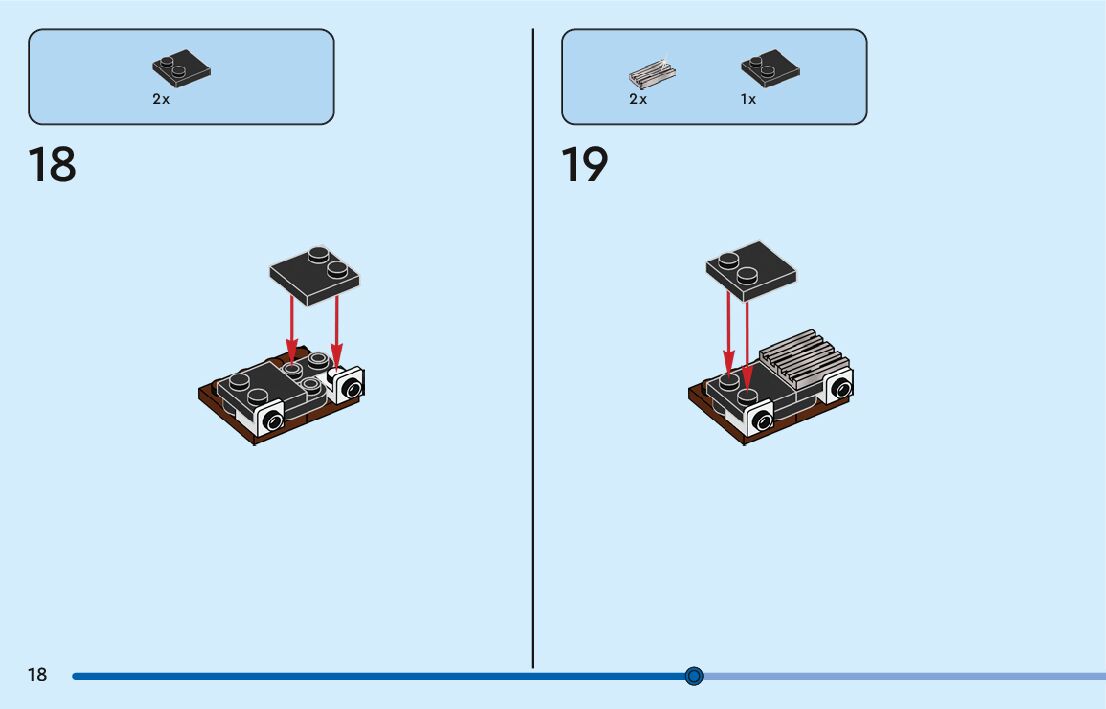 2x

18

2x 1x

19

18