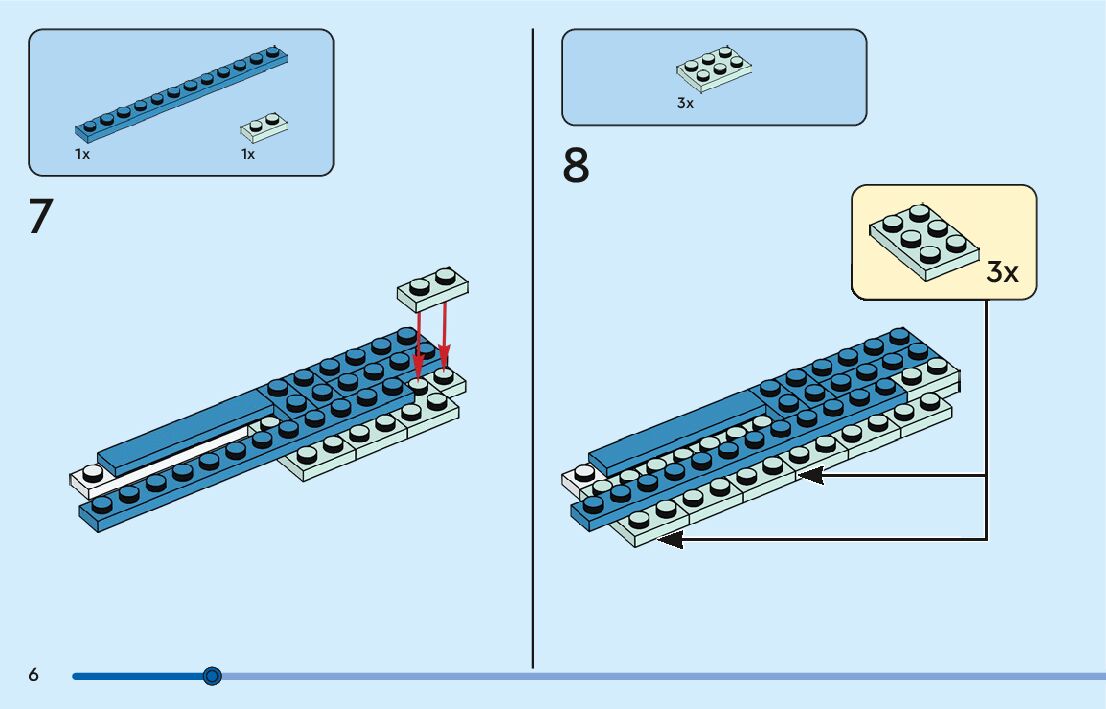 1x

1x

7

3x

8

3x

6