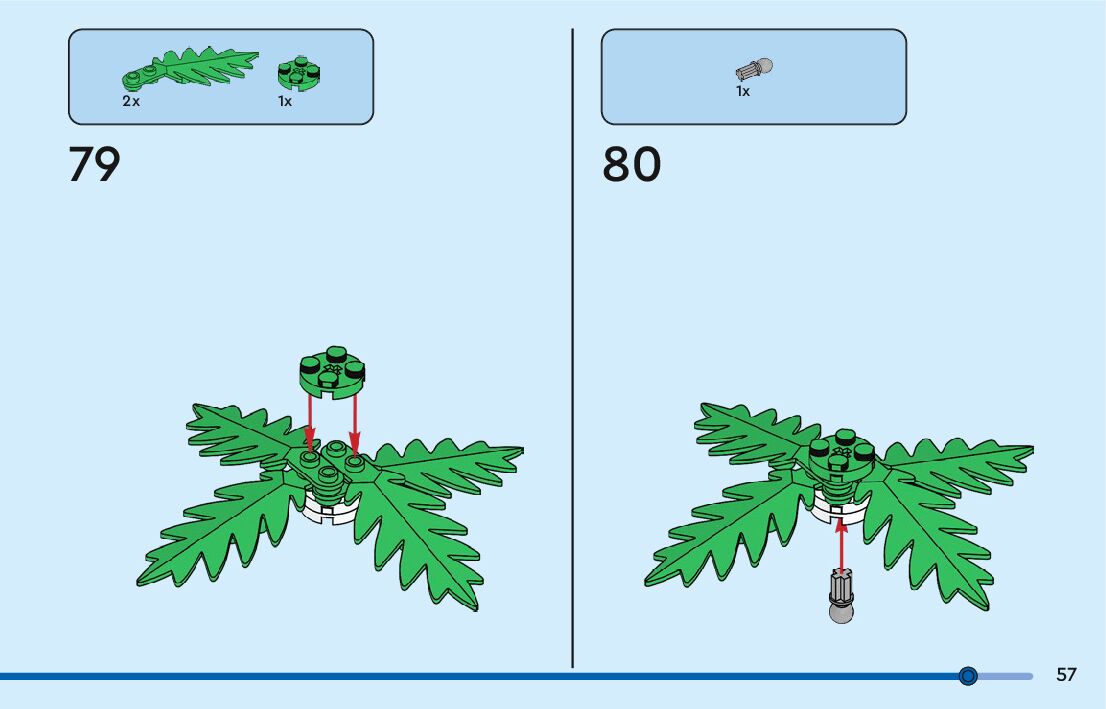 2x
1x

79

1x

80

57