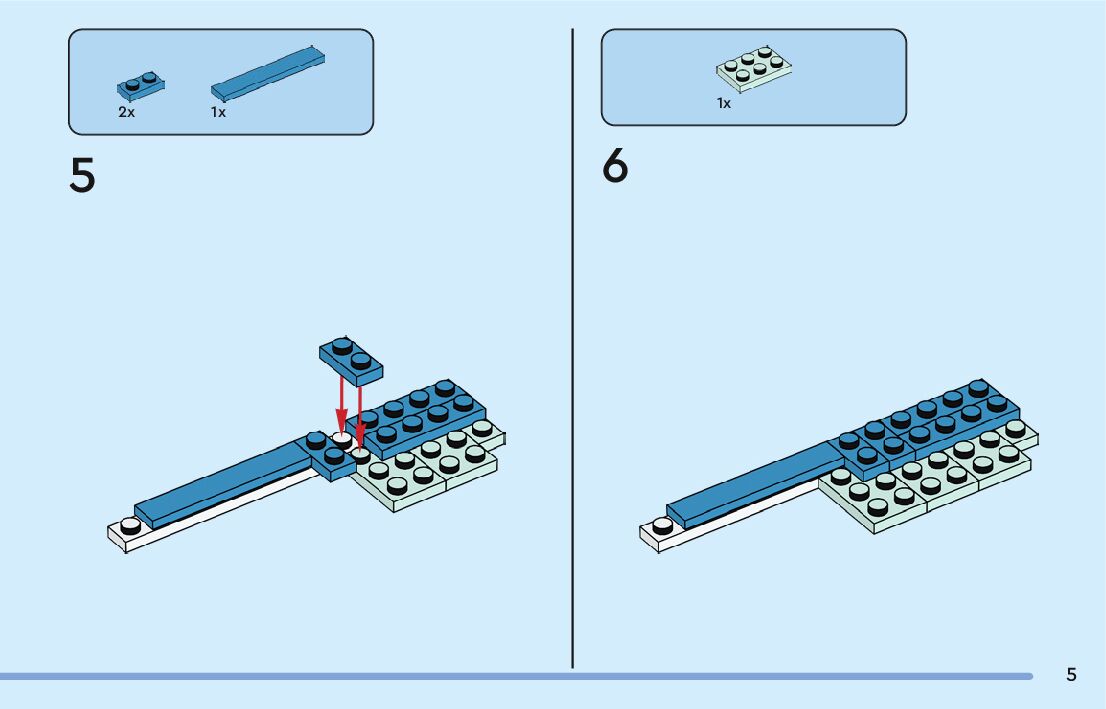 2x
1x

5

1x

6

5