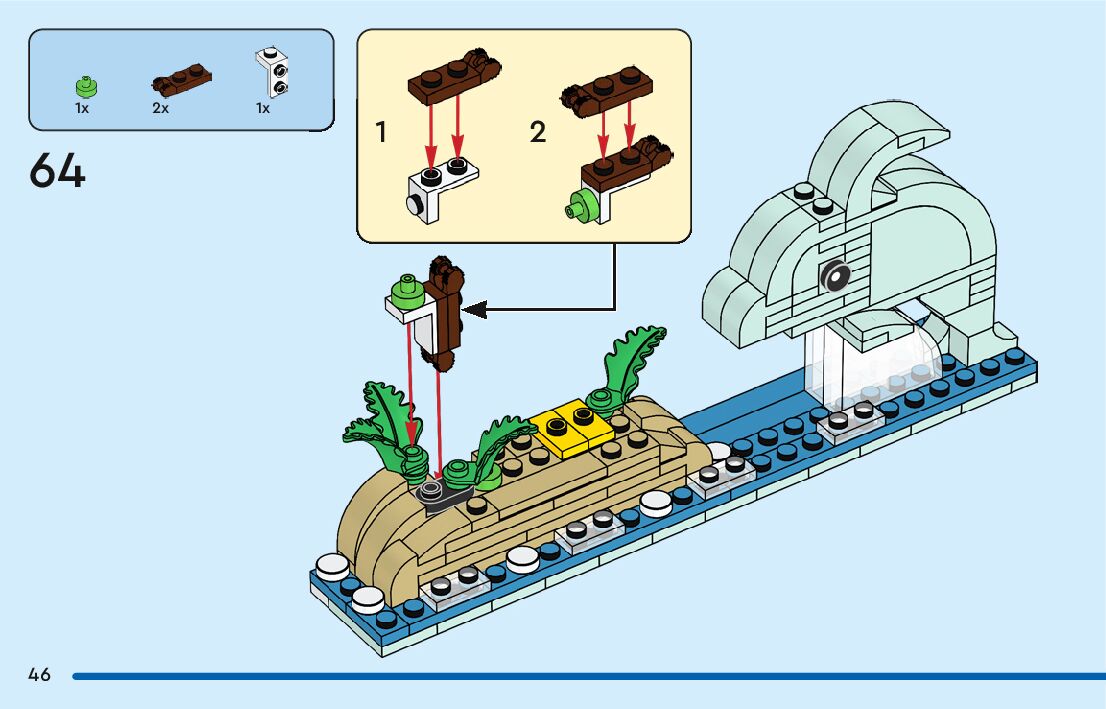 1x
2x
1x

64

1
2

46