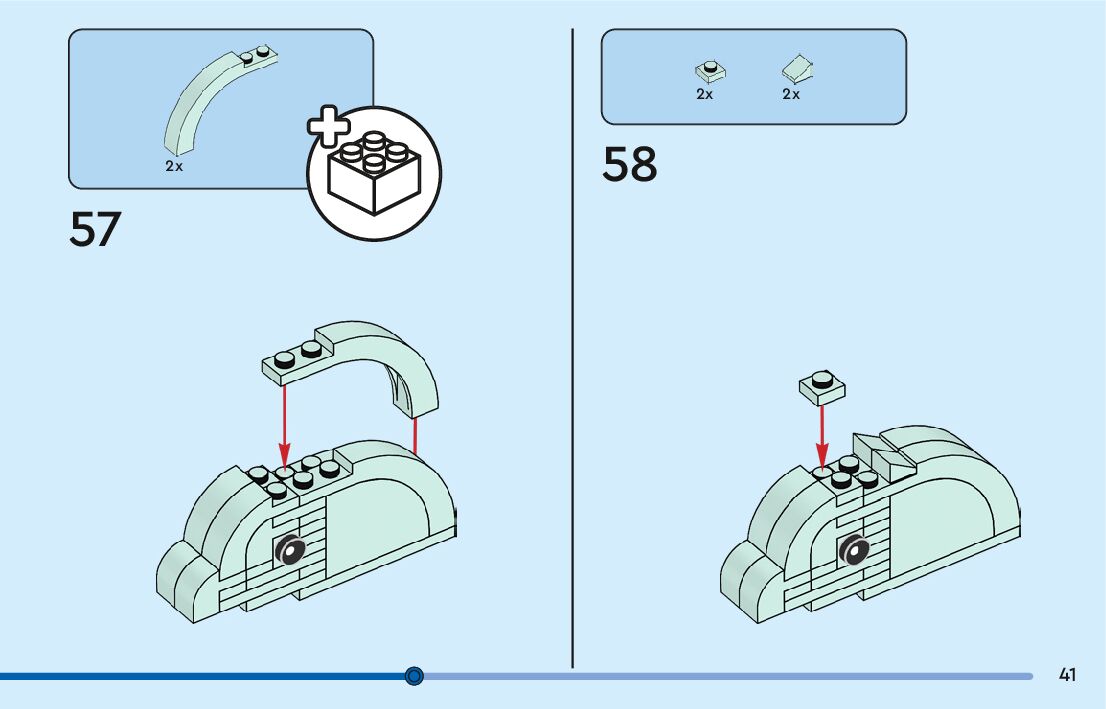 2x

57

2x 2x

58

41