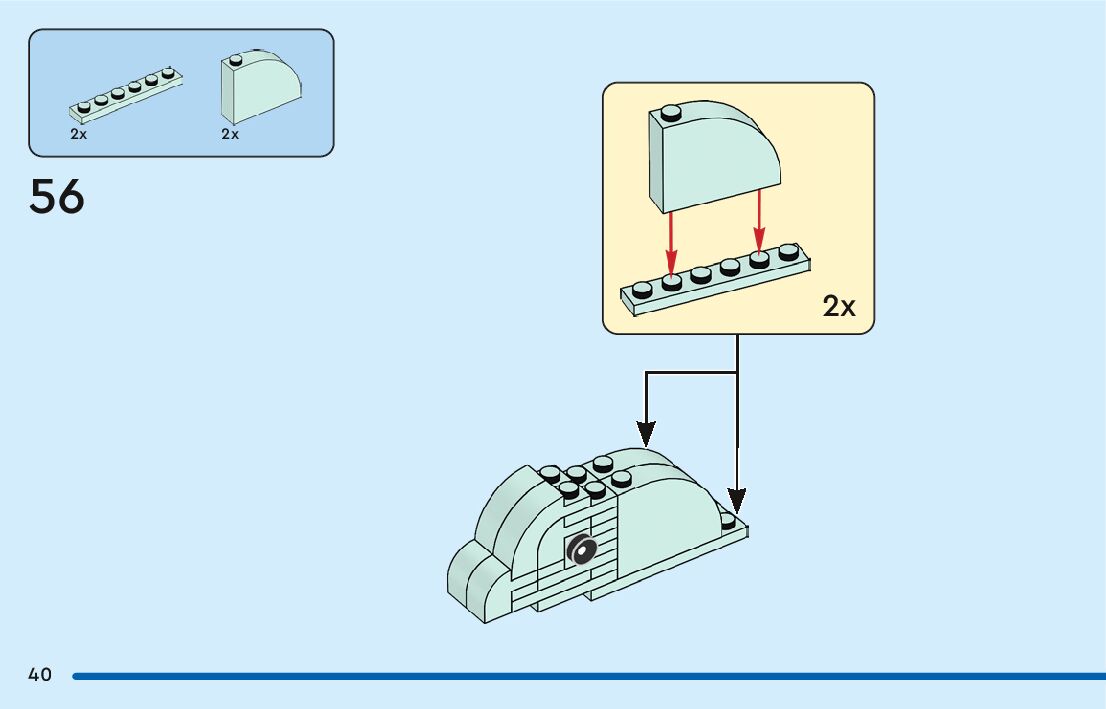 2x
2x

56

2x

40