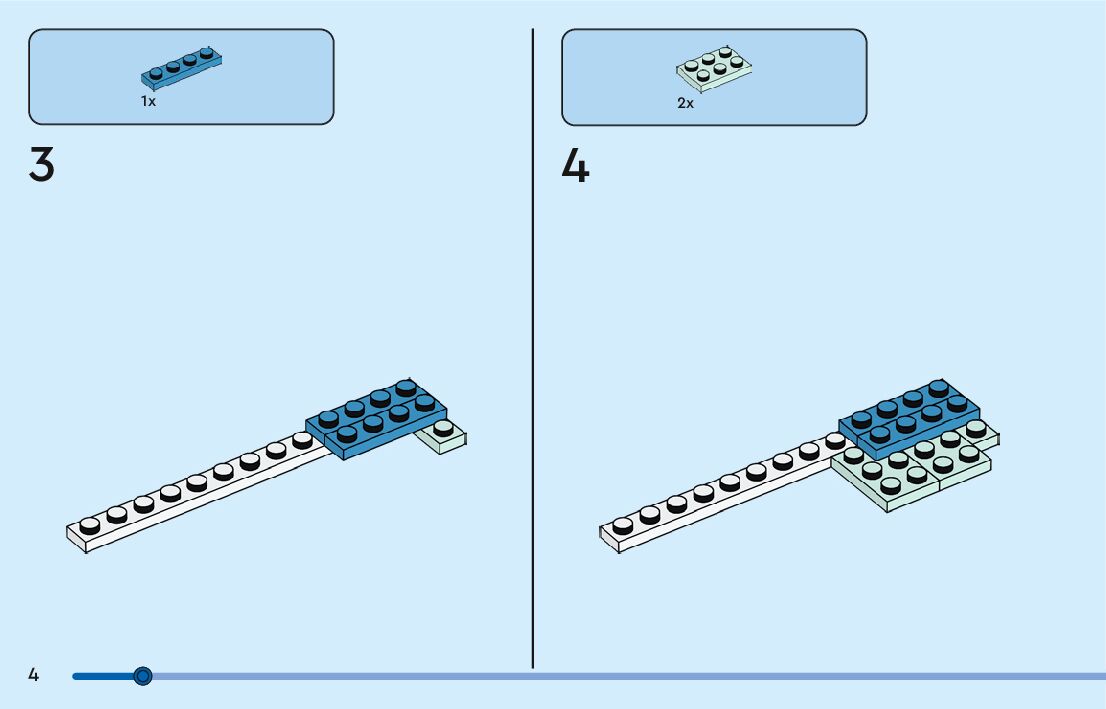 1x

3

2x

4

4