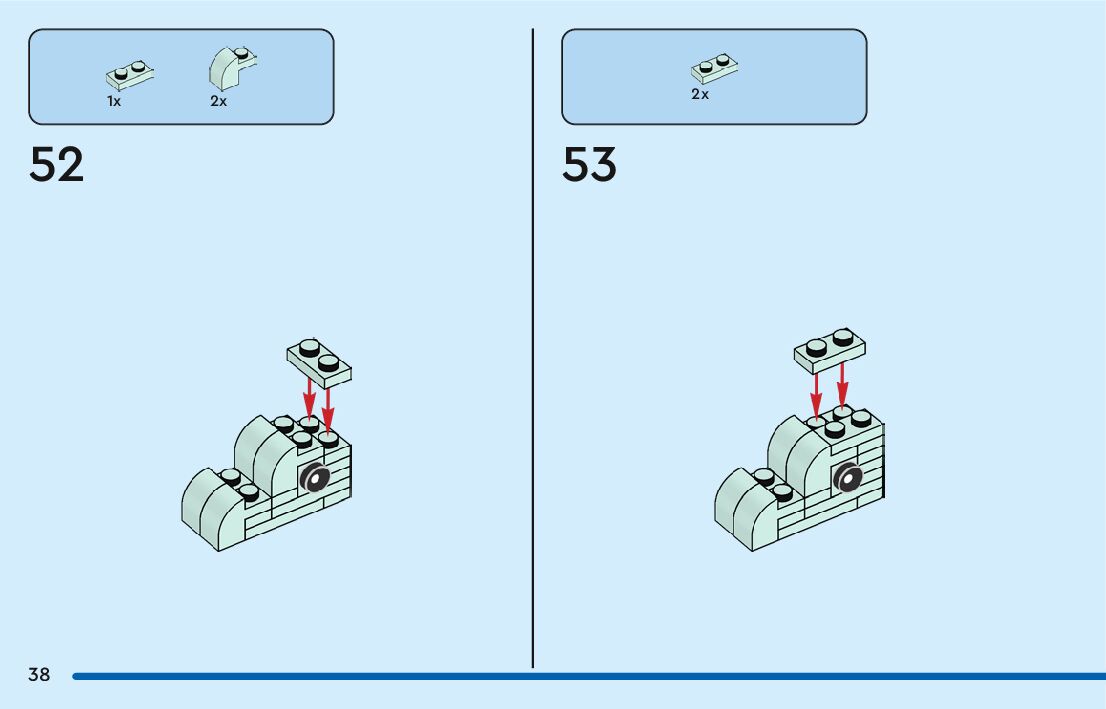 1x 2x

52

2x

53

38