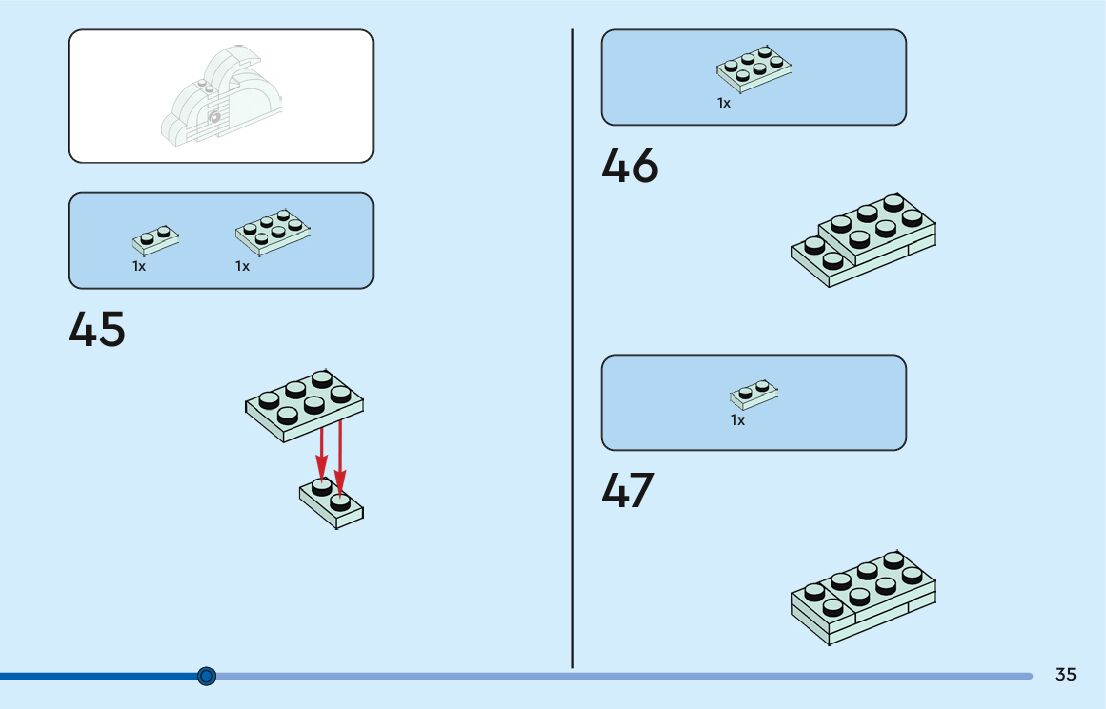 1x 1x

45

1x

46

1x

47

35