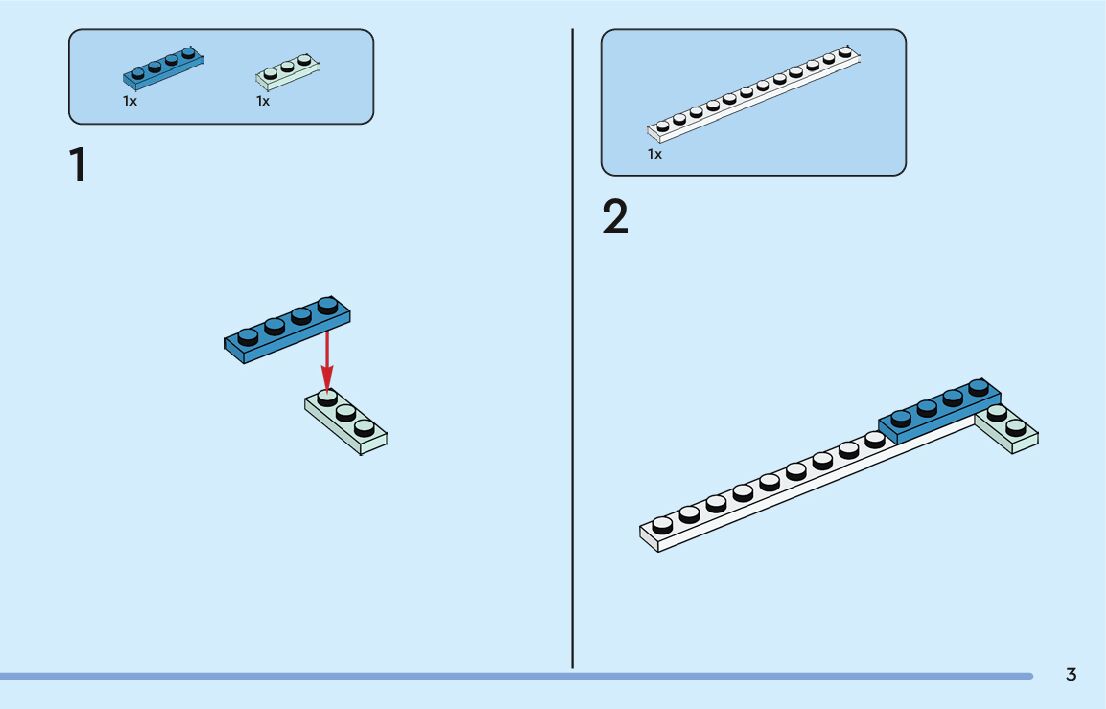 1x 1x

1

1x

2

3