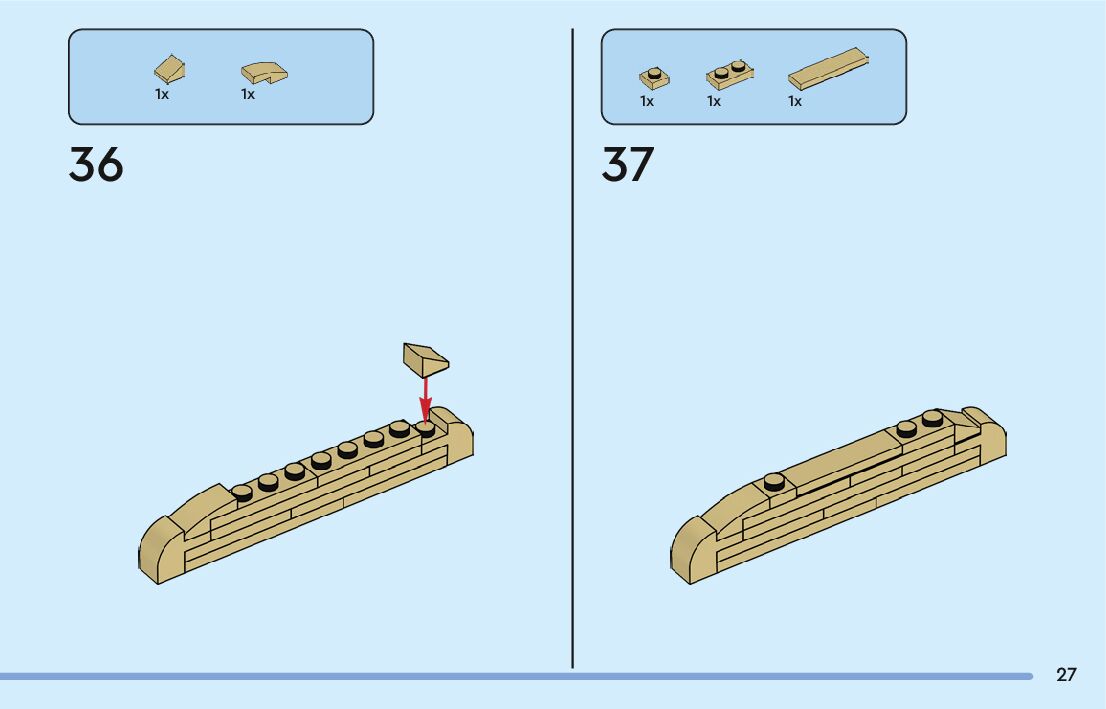 1x 1x

36

1x 1x 1x

37

27