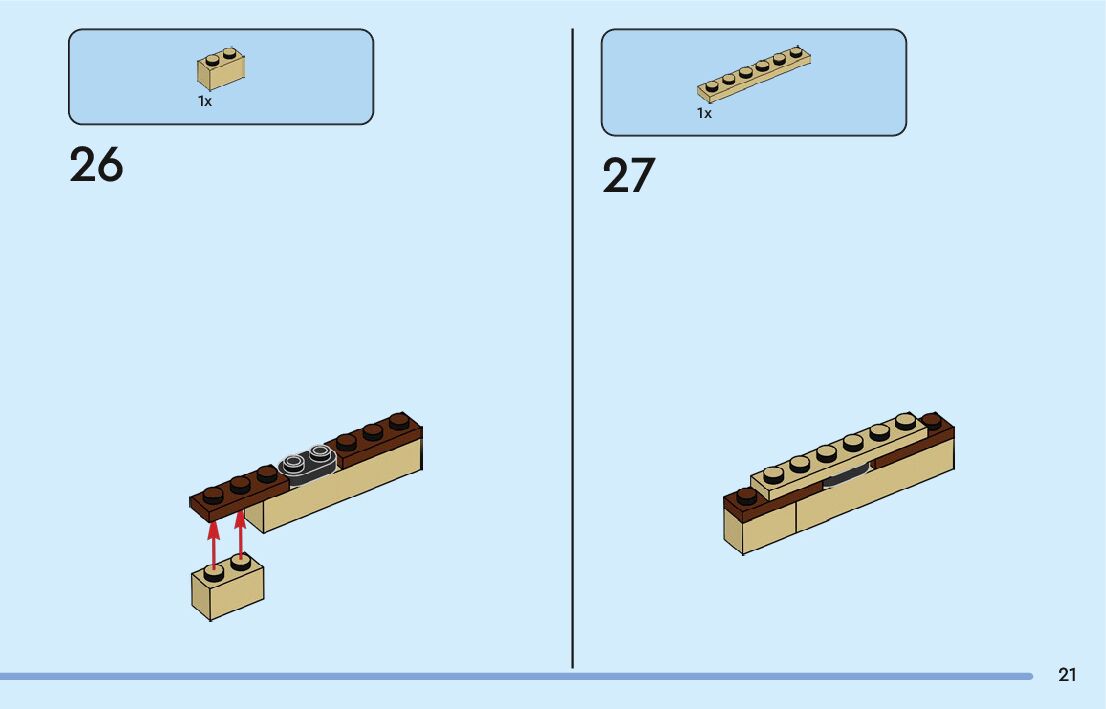 1x

26

1x

27

21