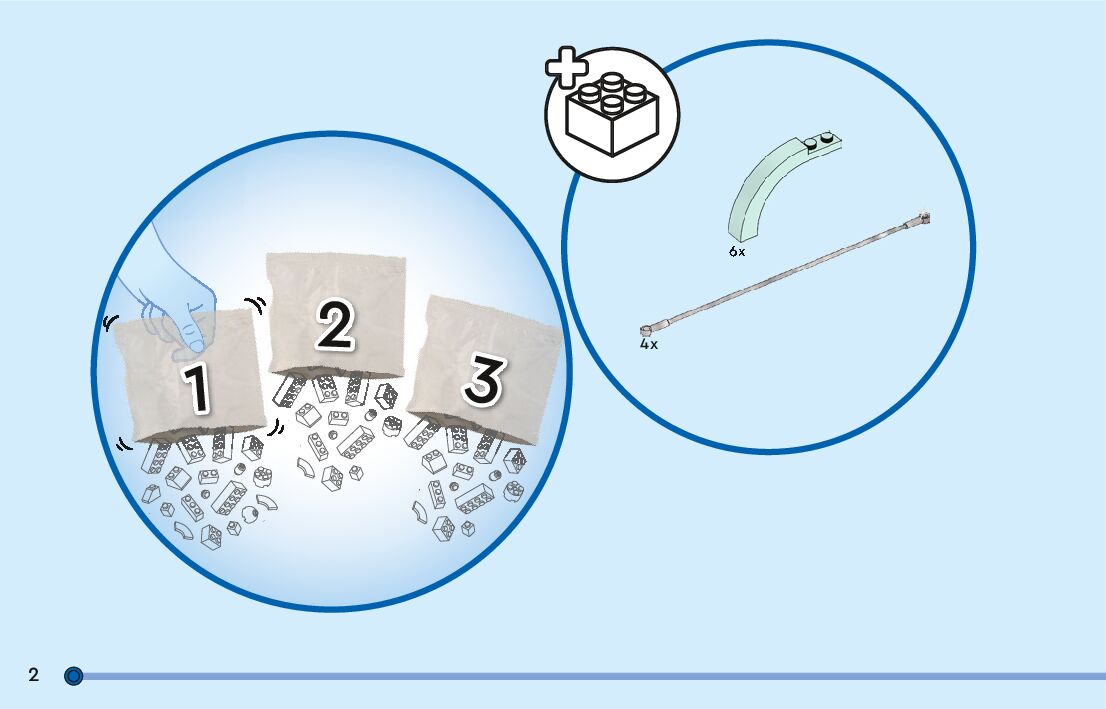 1

2

3

6x

4x

2