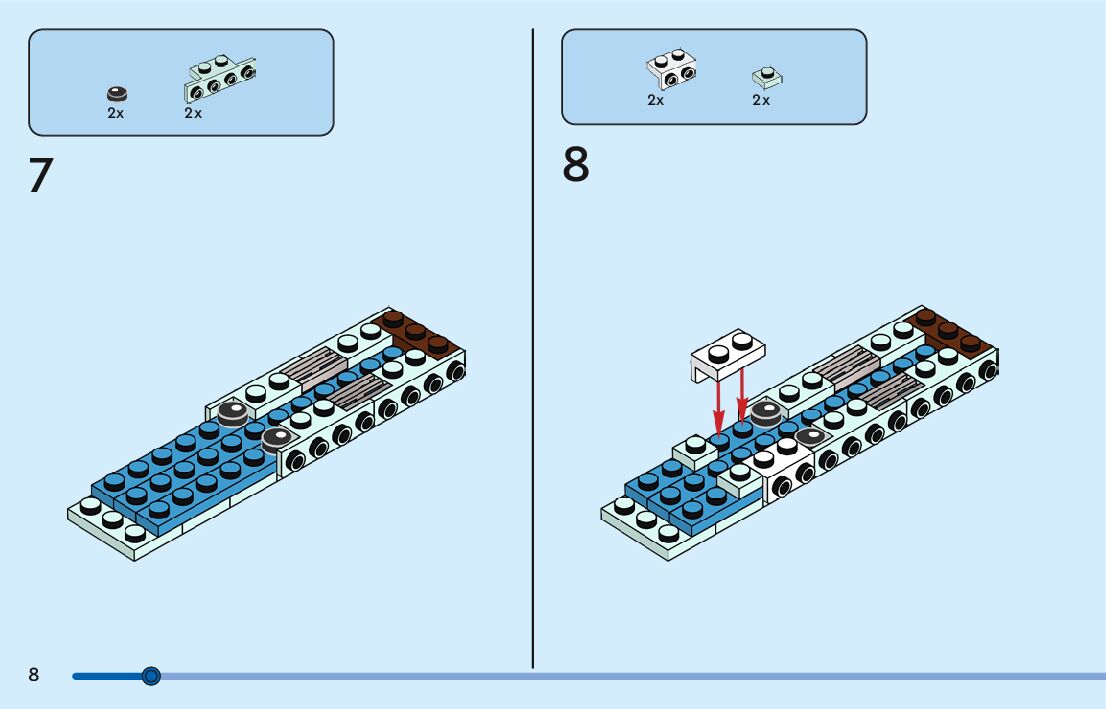 2x 2x

7

2x 2x

8

8