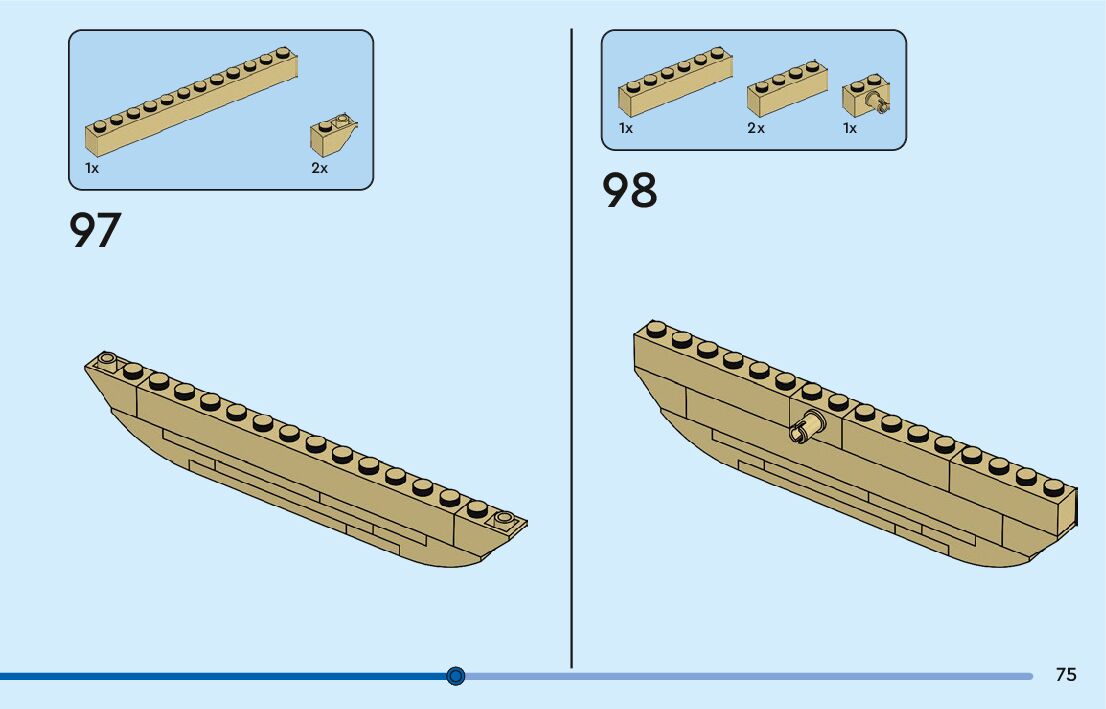 1x

2x

97

1x

2x

1x

98

75