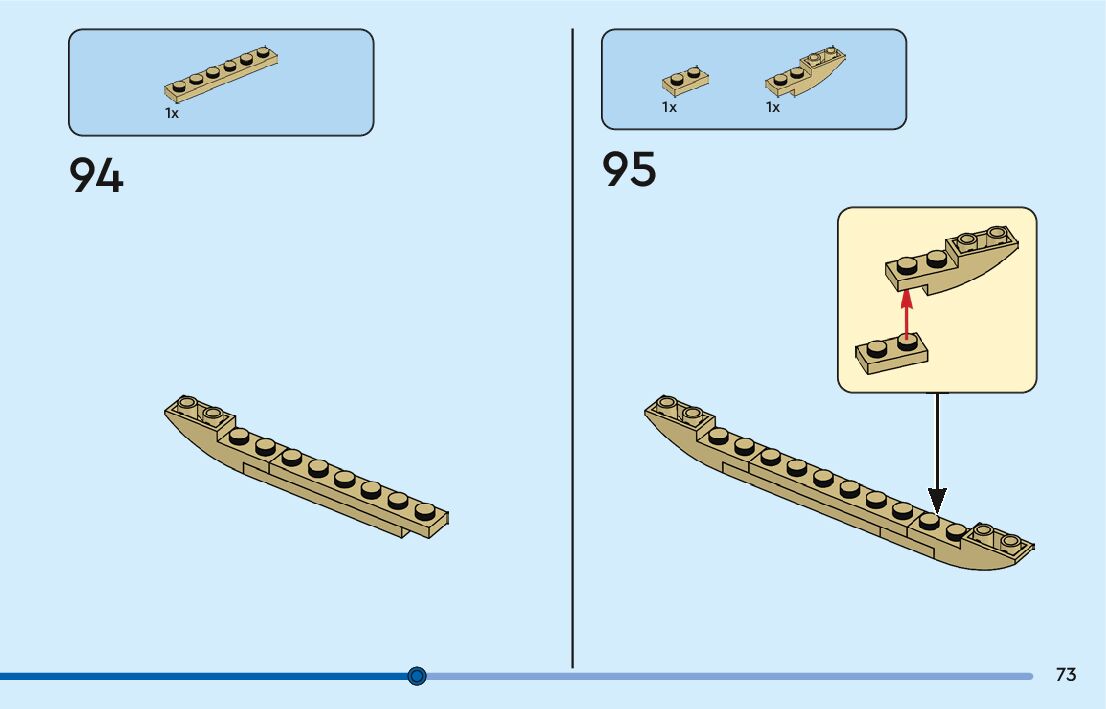 1x

94

1x

1x

95

73